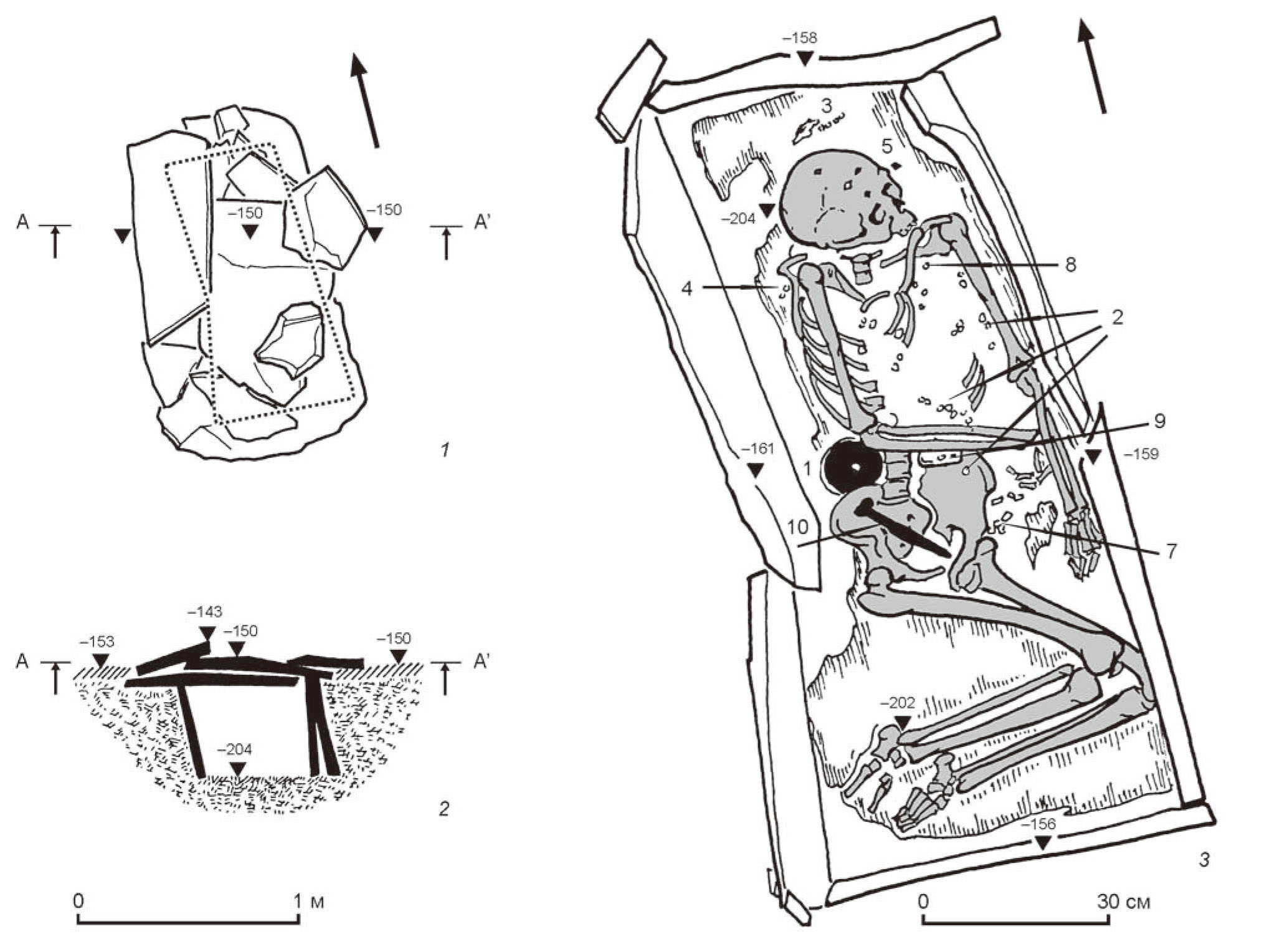 A
–150
–150
A'
1

–143
–153
–150
–150
A
A'
–204
2

0
1 м

–158
3
5
–204
8
4
2
9
–161
1
–159
10
7
–202
–156
3

0
30 см