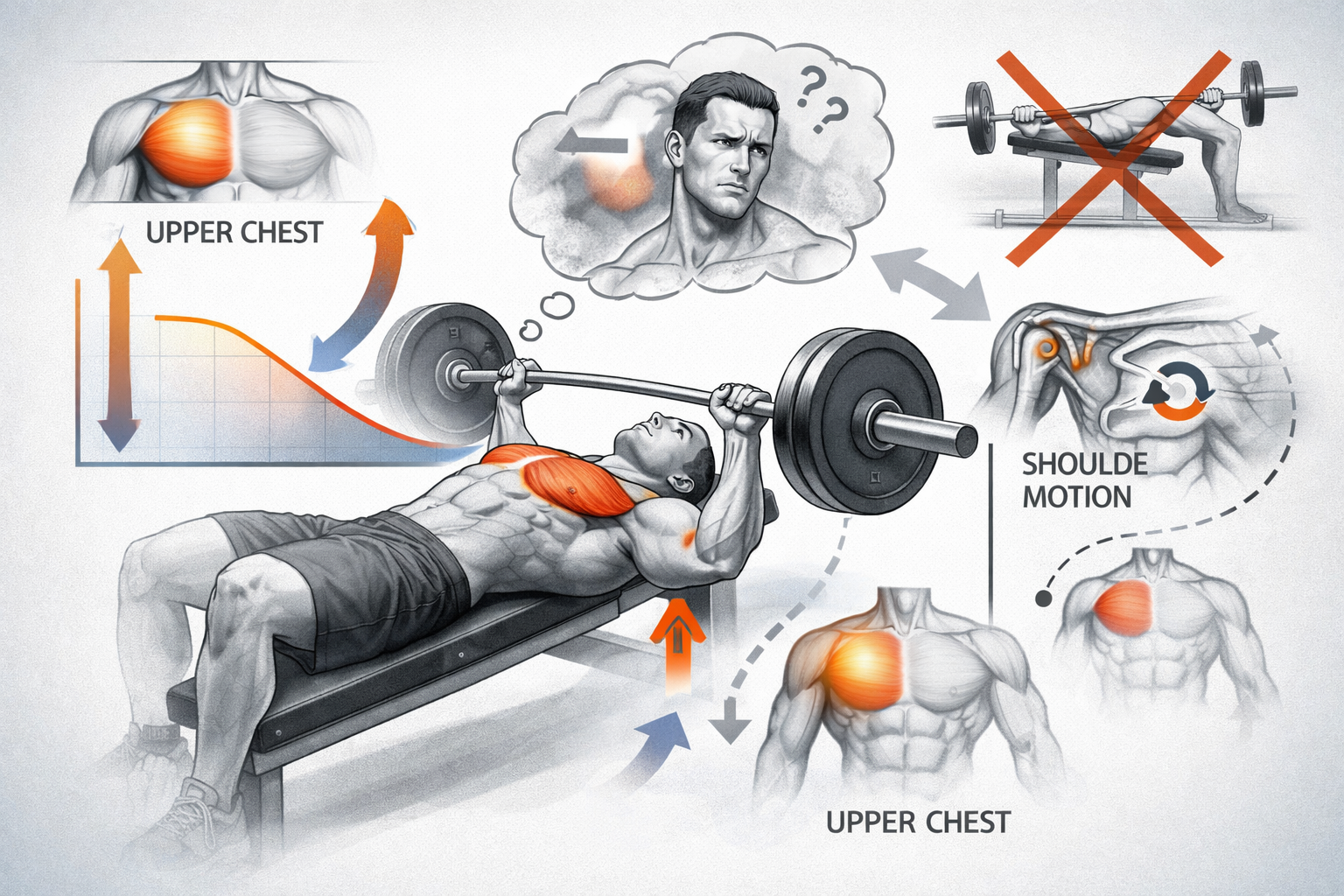 UPPER CHEST

??

SHOULDE MOTION

UPPER CHEST