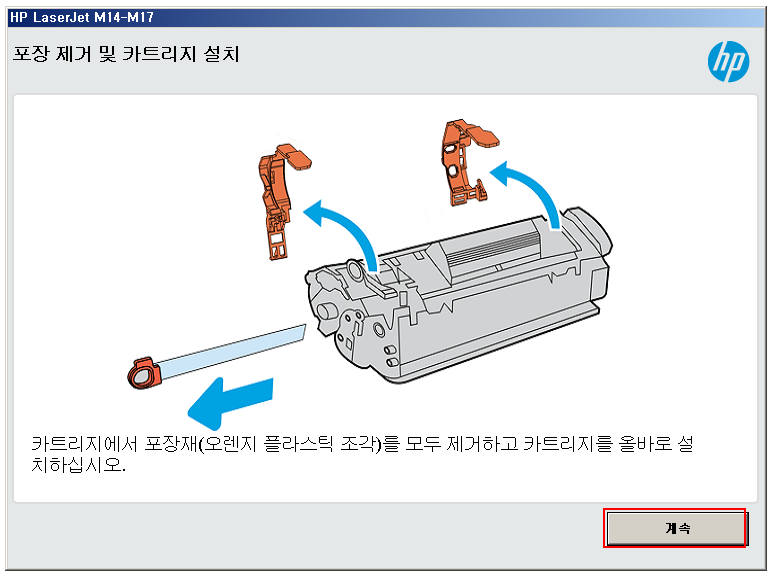 HP LaserJet M14-M17

포장 제거 및 카트리지 설치

hp

카트리지에서 포장재(오렌지 플라스틱 조각)를 모두 제거하고 카트리지를 올바로 설치하십시오.

계속