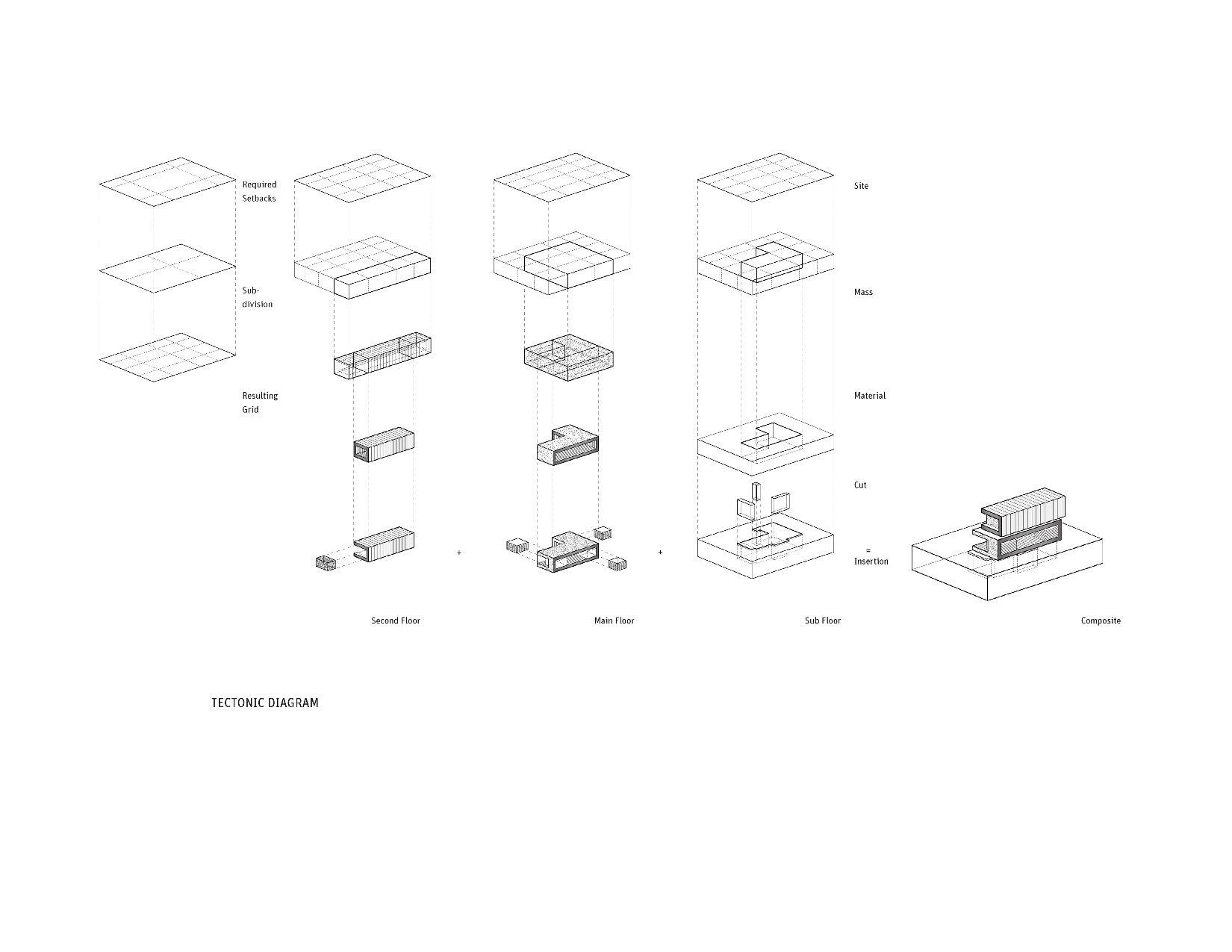 Required Setbacks

Sub-division

Resulting Grid

Site

Mass

Material

Cut

+

+

=

Insertion

Second Floor

Main Floor

Sub Floor

Composite

TECTONIC DIAGRAM