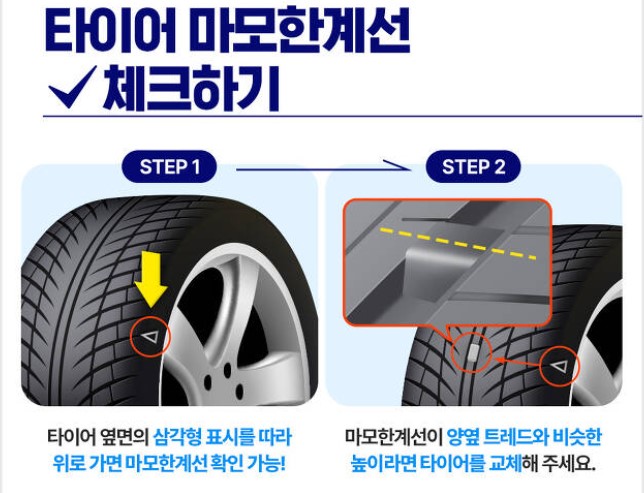 타이어 마모한계선
✓ 체크하기

STEP 1

STEP 2

타이어 옆면의 삼각형 표시를 따라 위로 가면 마모한계선 확인 가능!

마모한계선이 양옆 트레드와 비슷한 높이라면 타이어를 교체해 주세요.