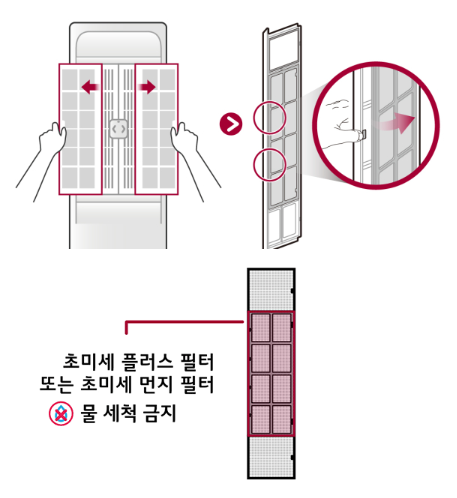 초미세 플러스 필터
또는 초미세 먼지 필터

물 세척 금지