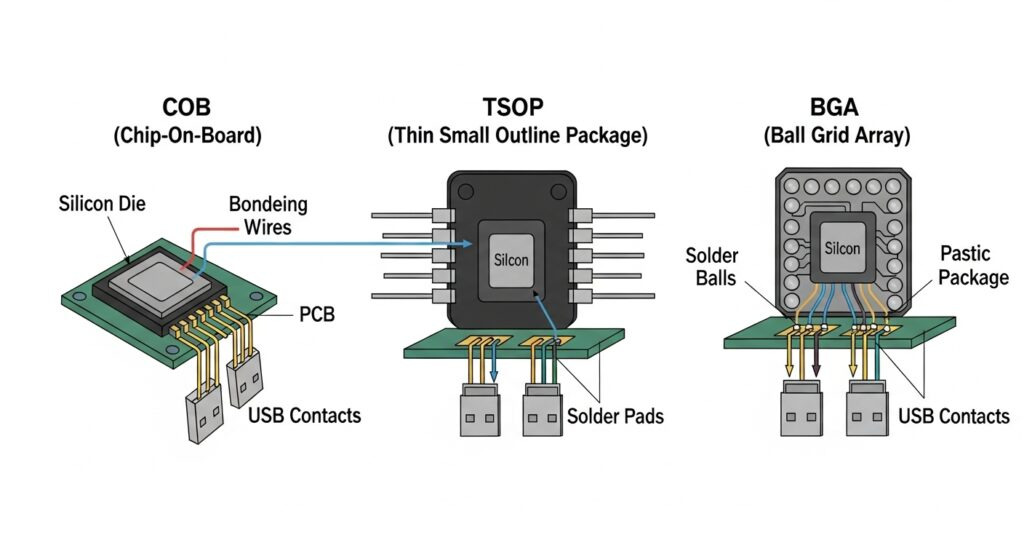 COB
(Chip-On-Board)

Silicon Die

Bondeing Wires

PCB

USB Contacts

TSOP
(Thin Small Outline Package)

Silcon

Solder Pads

BGA
(Ball Grid Array)

Solder Balls

Silcon

Pastic Package

USB Contacts