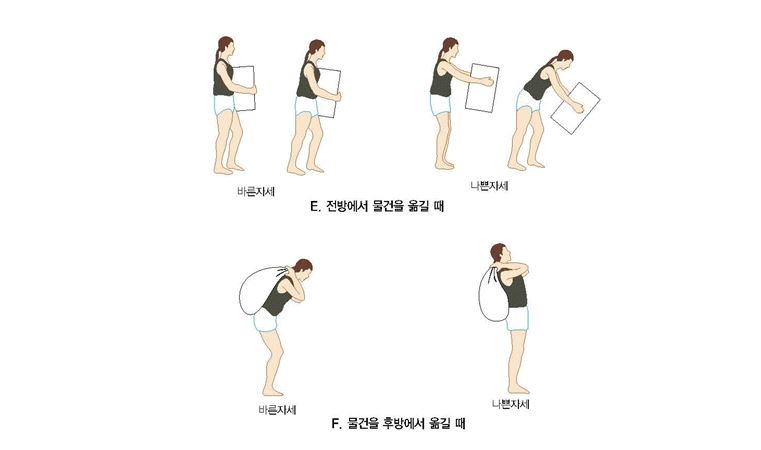 바른자세

나쁜자세

E. 전방에서 물건을 옮길 때

바른자세

나쁜자세

F. 물건을 후방에서 옮길 때