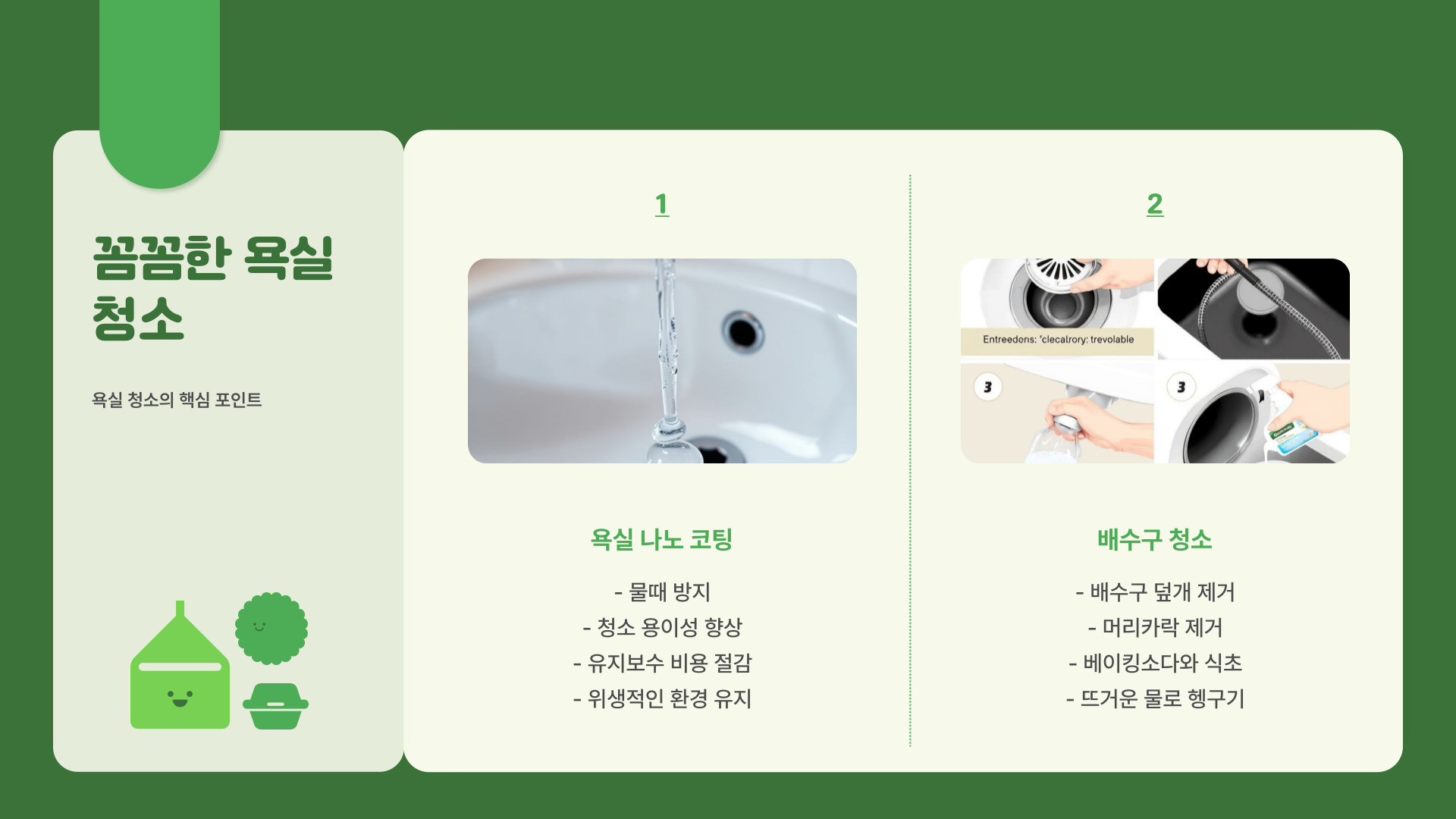 꼼꼼한 욕실 청소

욕실 청소의 핵심 포인트

1

욕실 나노 코팅

- 물때 방지
- 청소 용이성 향상
- 유지보수 비용 절감
- 위생적인 환경 유지

2

Entreedons: 'clecalrory: trevolable

3

3

배수구 청소

- 배수구 덮개 제거
- 머리카락 제거
- 베이킹소다와 식초
- 뜨거운 물로 헹구기