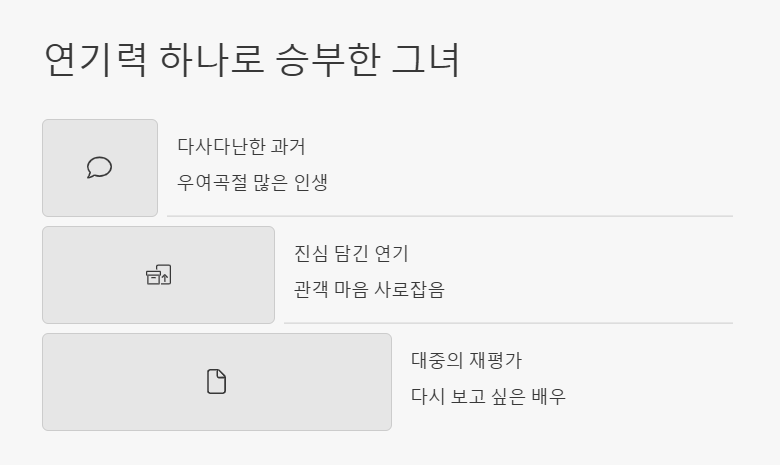 연기력 하나로 승부한 그녀

다사다난한 과거

우여곡절 많은 인생

진심 담긴 연기

관객 마음 사로잡음

대중의 재평가

다시 보고 싶은 배우