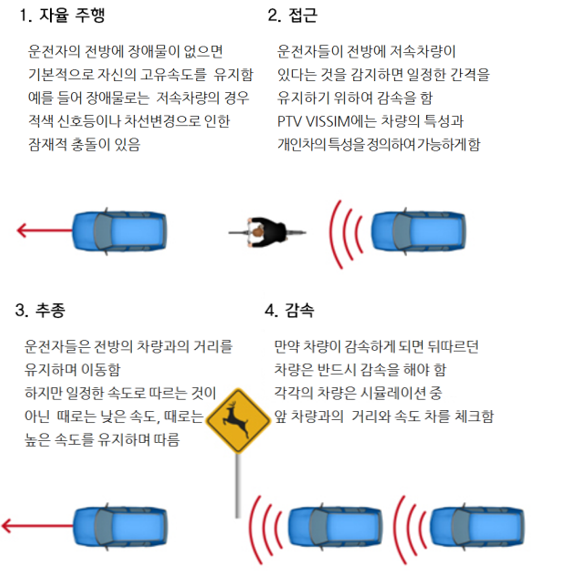 1. 자율 주행

운전자의 전방에 장애물이 없으면 기본적으로 자신의 고유속도를 유지함 예를 들어 장애물로는 저속차량의 경우 적색 신호등이나 차선변경으로 인한 잠재적 충돌이 있음

2. 접근

운전자들이 전방에 저속차량이 있다는 것을 감지하면 일정한 간격을 유지하기 위하여 감속을 함 PTV VISSIM에는 차량의 특성과 개인차의 특성을 정의하여 가능하게함

3. 추종

운전자들은 전방의 차량과의 거리를 유지하며 이동함 하지만 일정한 속도로 따르는 것이 아닌 때로는 낮은 속도, 때로는 높은 속도를 유지하며 따름

4. 감속

만약 차량이 감속하게 되면 뒤따르던 차량은 반드시 감속을 해야 함 각각의 차량은 시뮬레이션 중 앞 차량과의 거리와 속도 차를 체크함