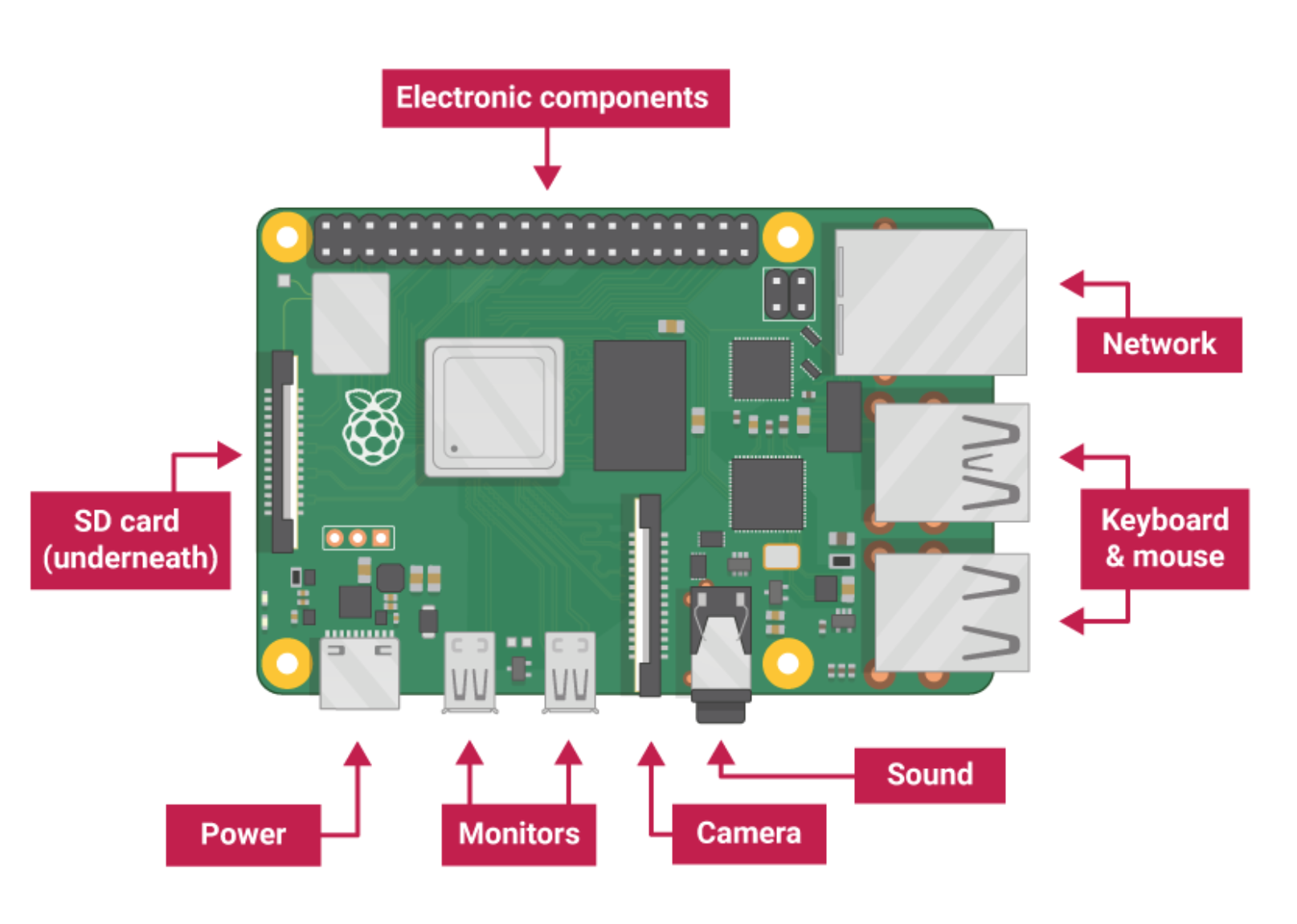 Electronic components

Network

SD card (underneath)

Keyboard & mouse

Sound

Power

Monitors

Camera