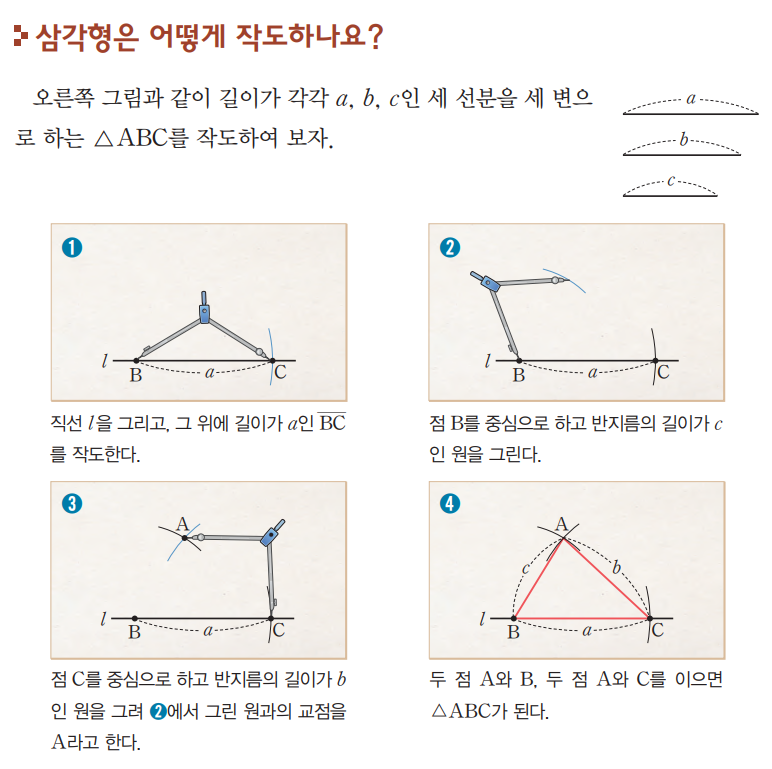 삼각형은 어떻게 작도하나요?

오른쪽 그림과 같이 길이가 각각 $a$, $b$, $c$인 세 선분을 세 변으로 하는 $\triangle ABC$를 작도하여 보자.

$a$

$b$

$c$

❶

$l$ B $a$ C

직선 $l$을 그리고, 그 위에 길이가 $a$인 $\overline{BC}$를 작도한다.

❷

$l$ B $a$ C

점 B를 중심으로 하고 반지름의 길이가 $c$인 원을 그린다.

❸

A

$l$ B $a$ C

점 C를 중심으로 하고 반지름의 길이가 $b$인 원을 그려 ❷에서 그린 원과의 교점을 A라고 한다.

❹

A $c$ $b$

$l$ B $a$ C

두 점 A와 B, 두 점 A와 C를 이으면 $\triangle ABC$가 된다.