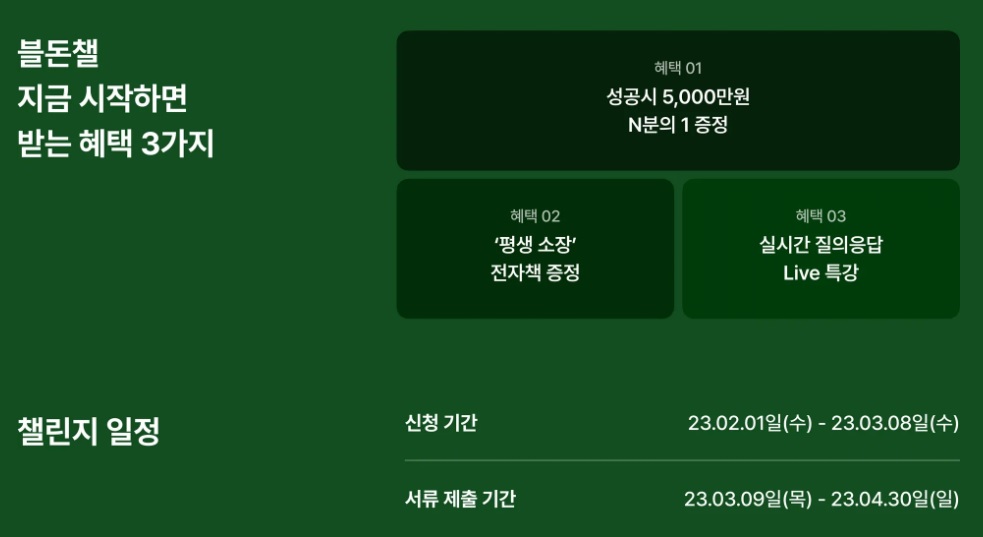 블돈챌
지금 시작하면
받는 혜택 3가지

혜택 01
성공시 5,000만원
N분의 1 증정

혜택 02
'평생 소장'
전자책 증정

혜택 03
실시간 질의응답
Live 특강

챌린지 일정

신청 기간
23.02.01일(수) - 23.03.08일(수)

서류 제출 기간
23.03.09일(목) - 23.04.30일(일)