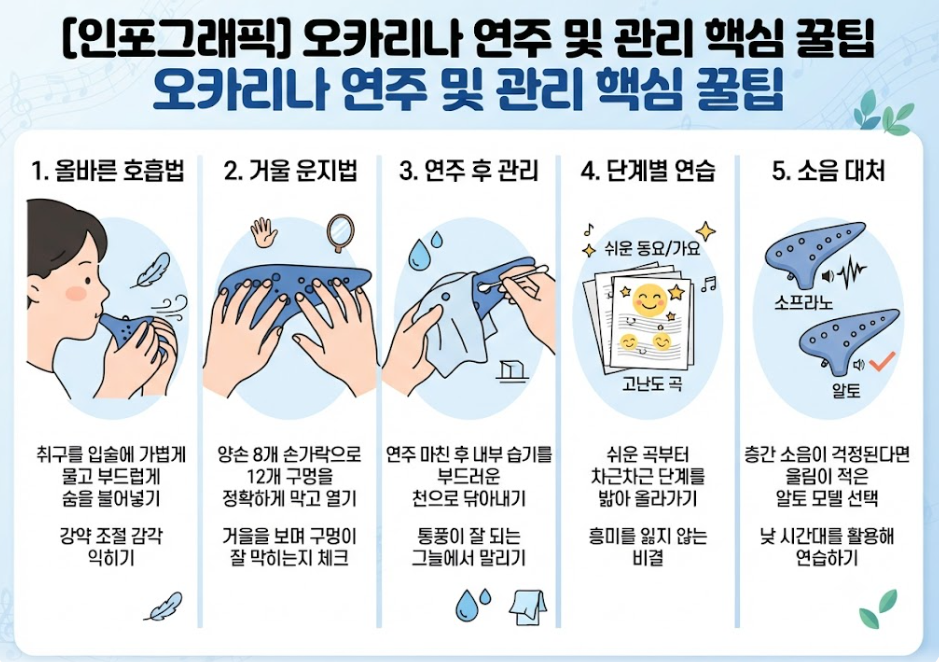 [인포그래픽] 오카리나 연주 및 관리 핵심 꿀팁

오카리나 연주 및 관리 핵심 꿀팁

1. 올바른 호흡법

취구를 입술에 가볍게 물고 부드럽게 숨을 불어넣기

강약 조절 감각 익히기

2. 거울 운지법

양손 8개 손가락으로 12개 구멍을 정확하게 막고 열기

거울을 보며 구멍이 잘 막히는지 체크

3. 연주 후 관리

연주 마친 후 내부 습기를 부드러운 천으로 닦아내기

통풍이 잘 되는 그늘에서 말리기

4. 단계별 연습

쉬운 동요/가요

고난도 곡

쉬운 곡부터 차근차근 단계를 밟아 올라가기

흥미를 잃지 않는 비결

5. 소음 대처

소프라노

알토

층간 소음이 걱정된다면 울림이 적은 알토 모델 선택

낮 시간대를 활용해 연습하기