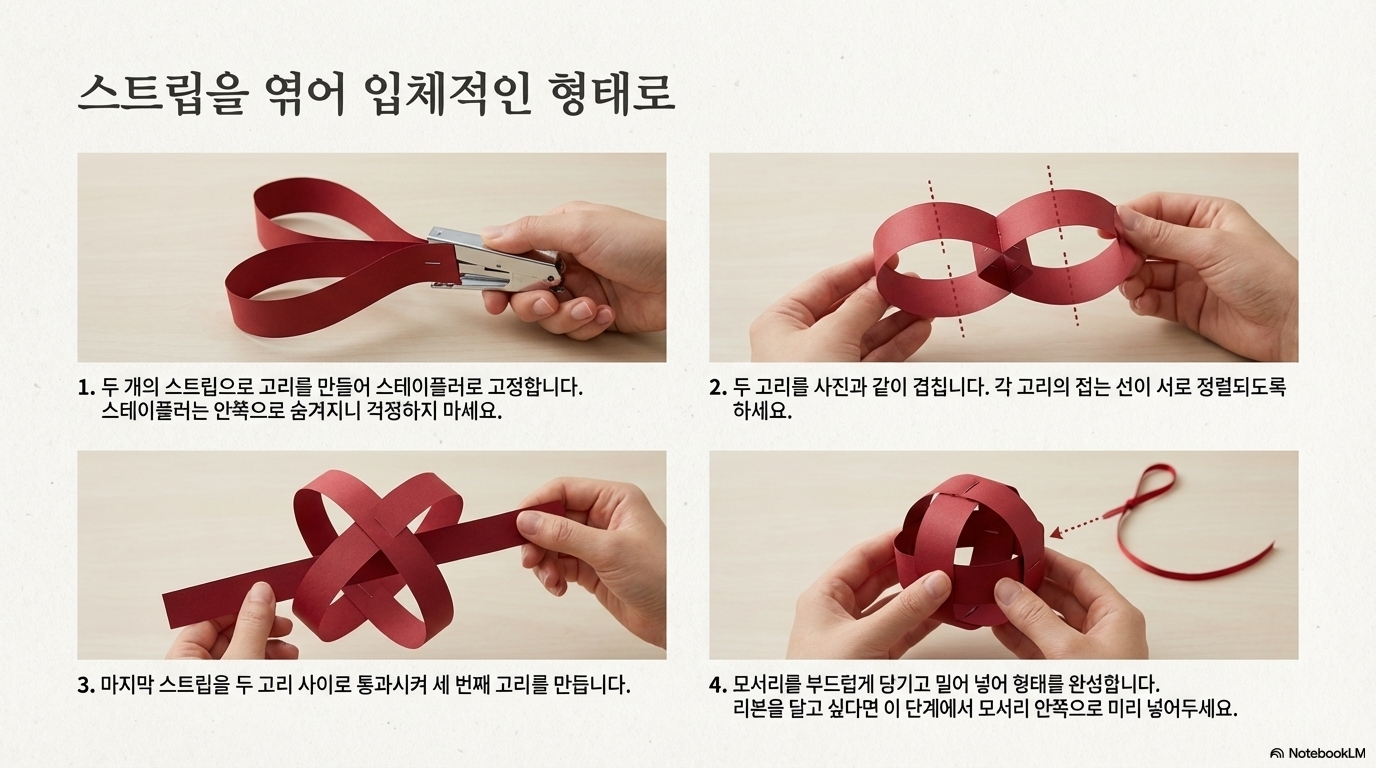 스트립을 엮어 입체적인 형태로

1. 두 개의 스트립으로 고리를 만들어 스테이플러로 고정합니다. 스테이플러는 안쪽으로 숨겨지니 걱정하지 마세요.

2. 두 고리를 사진과 같이 겹칩니다. 각 고리의 접는 선이 서로 정렬되도록 하세요.

3. 마지막 스트립을 두 고리 사이로 통과시켜 세 번째 고리를 만듭니다.

4. 모서리를 부드럽게 당기고 밀어 넣어 형태를 완성합니다. 리본을 달고 싶다면 이 단계에서 모서리 안쪽으로 미리 넣어두세요.

NotebookLM