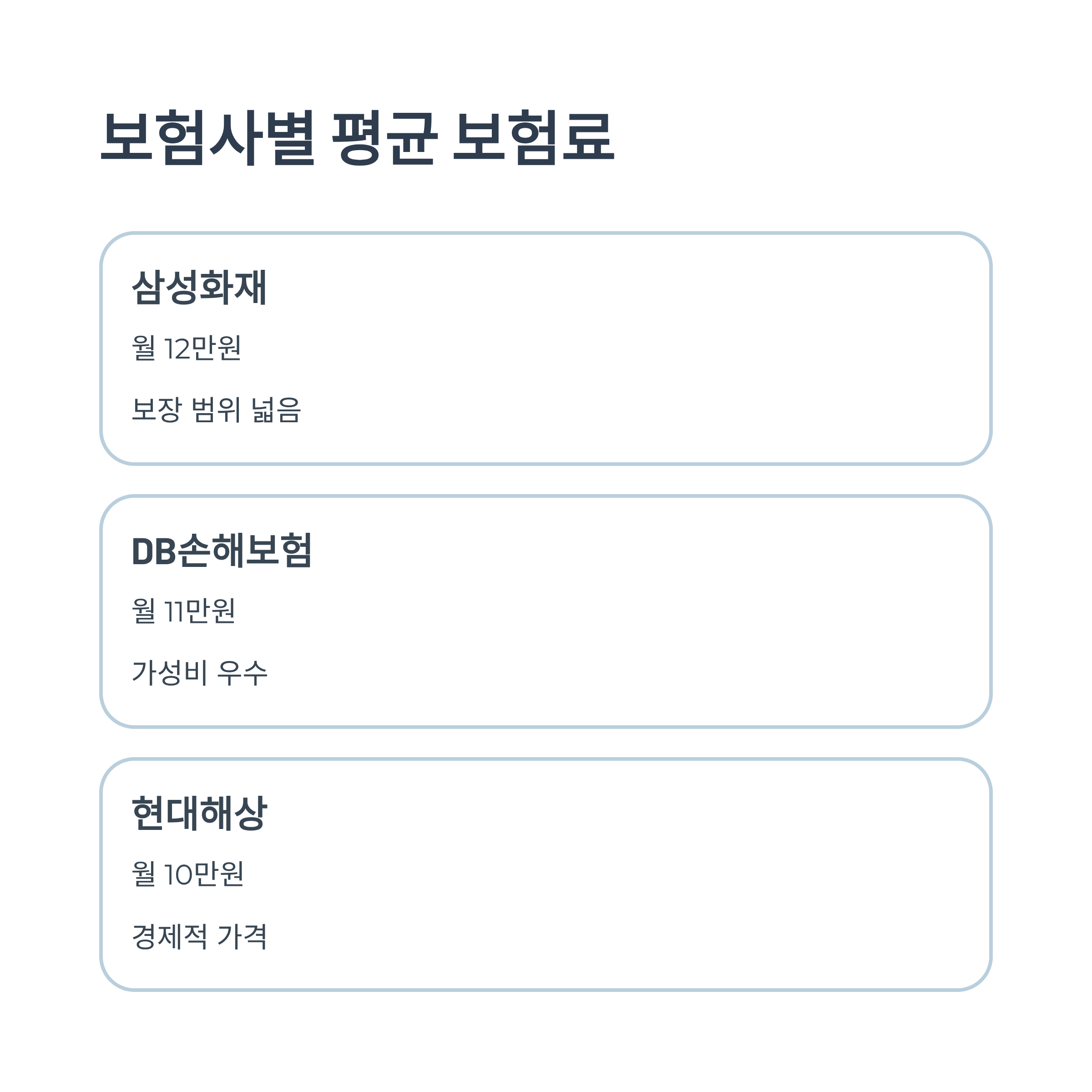 보험사별 평균 보험료

삼성화재

월 12만원

보장 범위 넓음

DB손해보험

월 11만원

가성비 우수

현대해상

월 10만원

경제적 가격