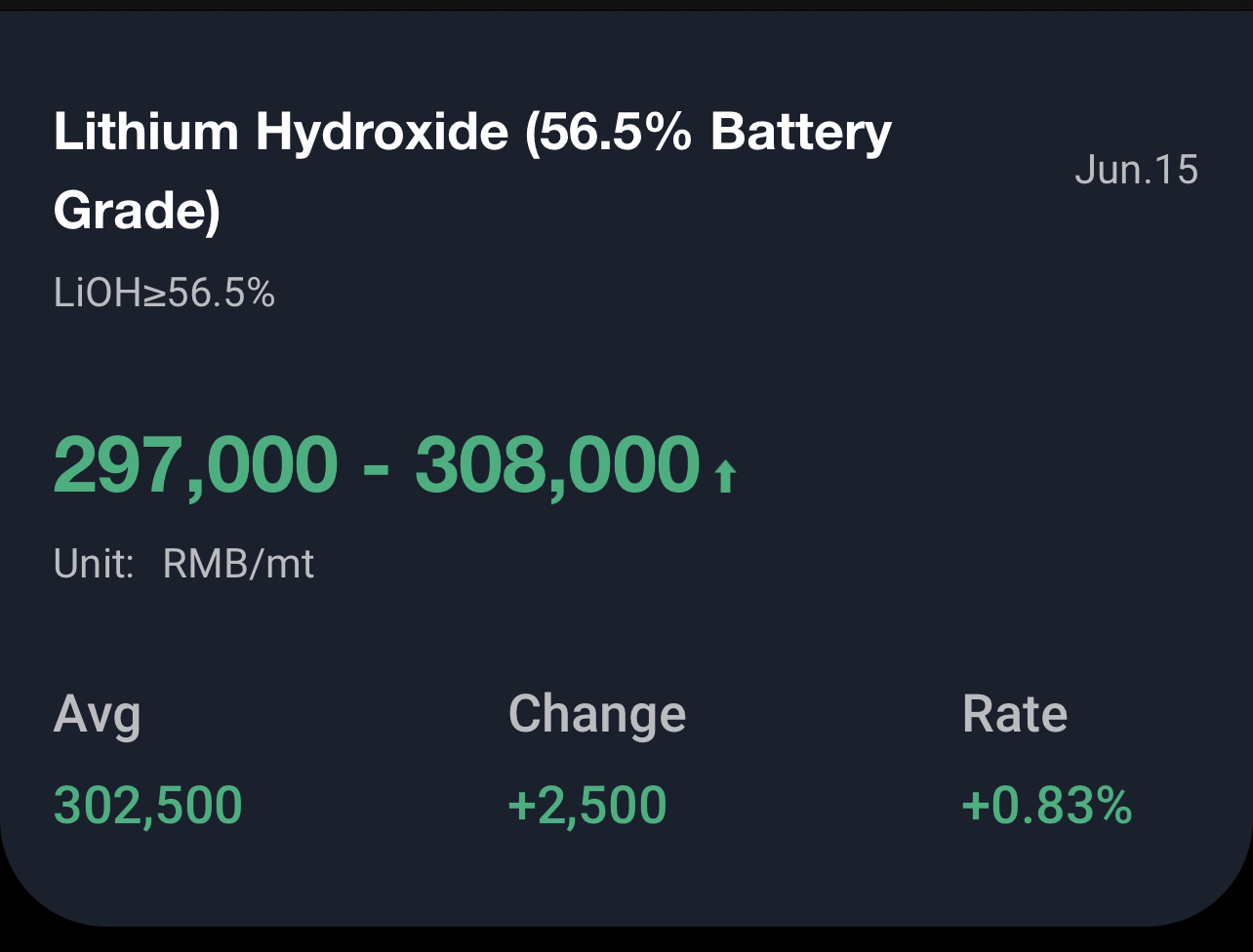 Lithium Hydroxide (56.5% Battery Grade)

Jun.15

LiOH≥56.5%

297,000 - 308,000 ↑

Unit: RMB/mt

| Avg | Change | Rate |
|---|---|---|
| 302,500 | +2,500 | +0.83% |