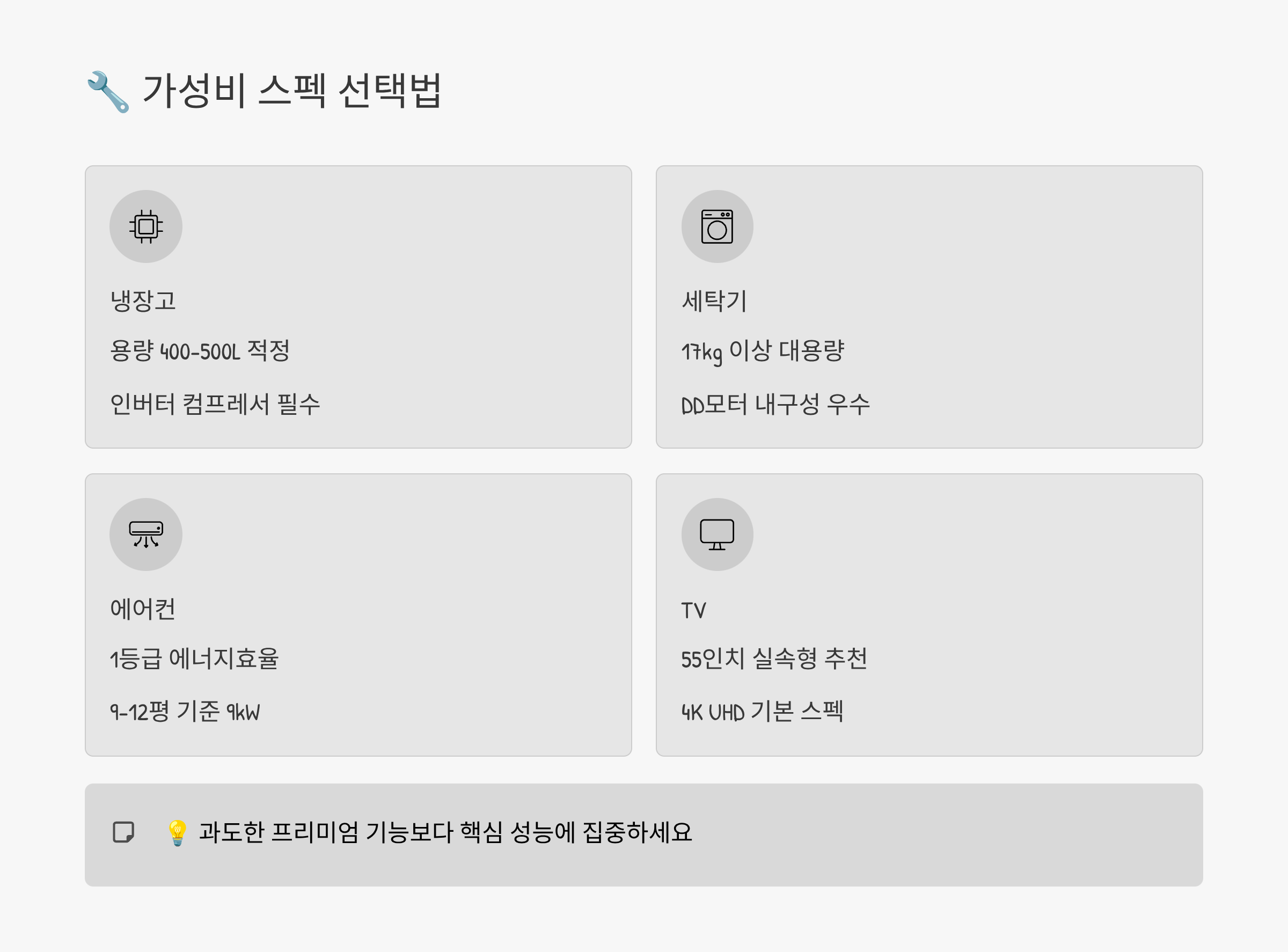 🔧 가성비 스펙 선택법

냉장고

용량 400-500L 적정

인버터 컴프레서 필수

세탁기

17kg 이상 대용량

DD모터 내구성 우수

에어컨

1등급 에너지효율

9-12평 기준 9kW

TV

55인치 실속형 추천

4K UHD 기본 스펙

💡 과도한 프리미엄 기능보다 핵심 성능에 집중하세요