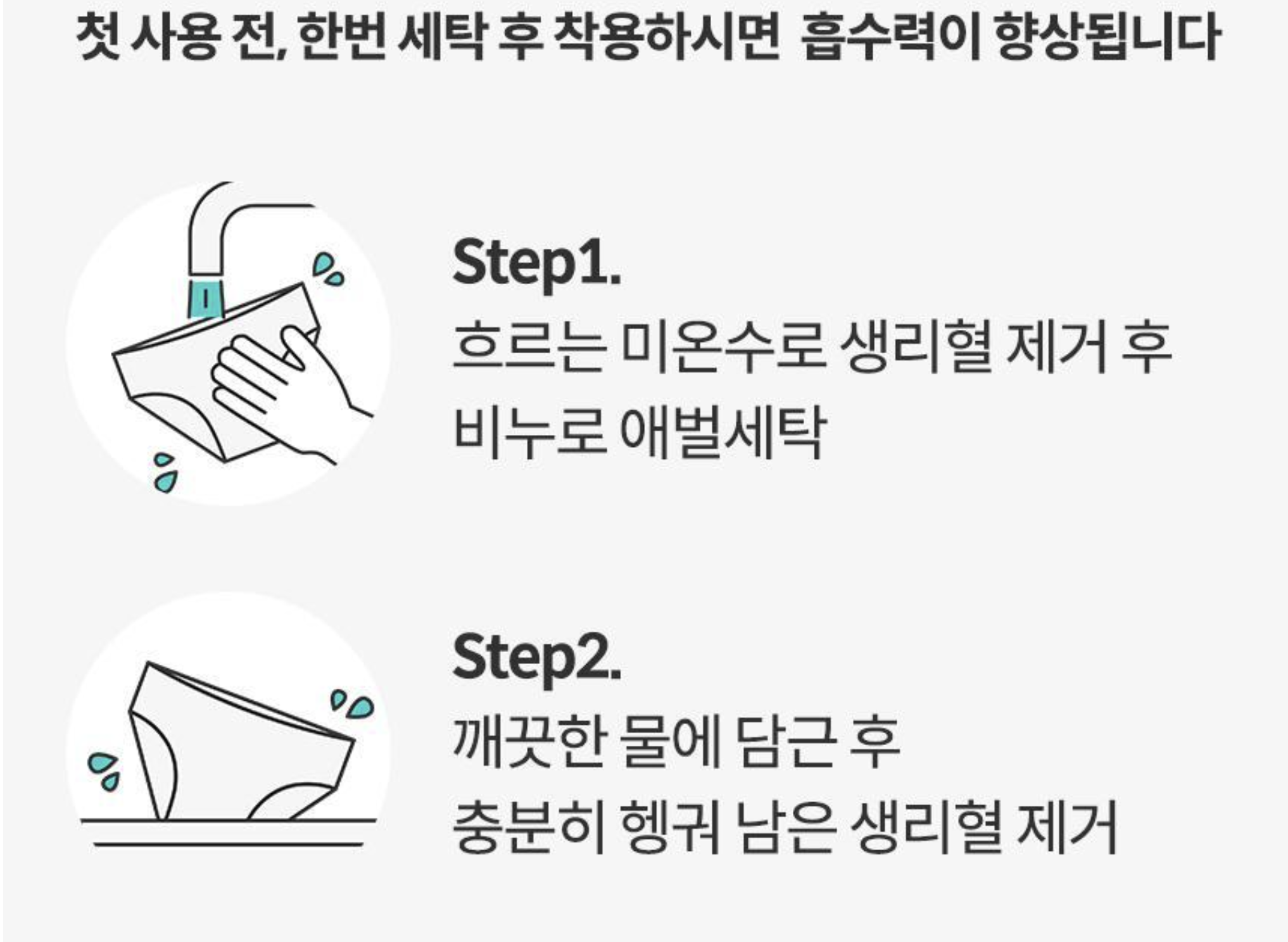 첫 사용 전, 한번 세탁 후 착용하시면 흡수력이 향상됩니다

Step1.
흐르는 미온수로 생리혈 제거 후
비누로 애벌세탁

Step2.
깨끗한 물에 담근 후
충분히 헹궈 남은 생리혈 제거