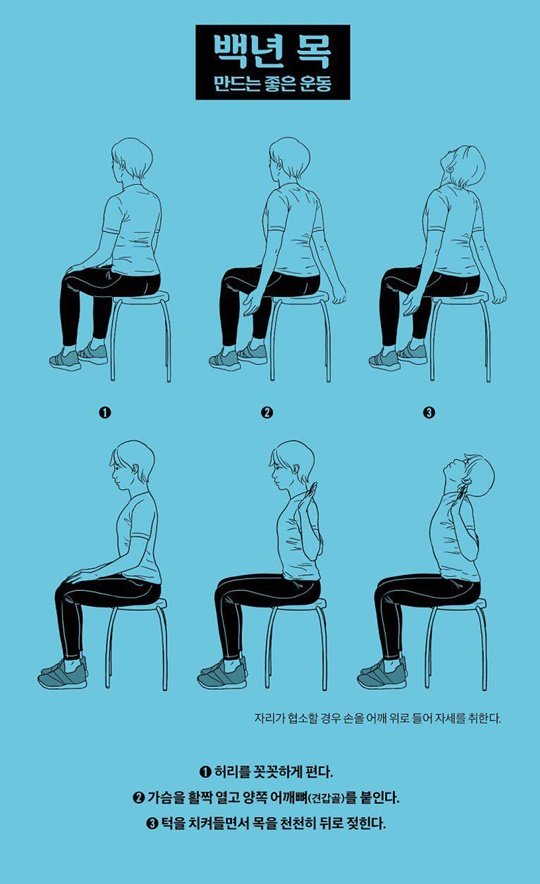 백년 목
만드는 좋은 운동

❶

❷

❸

자리가 협소할 경우 손을 어깨 위로 들어 자세를 취한다.

❶ 허리를 꼿꼿하게 편다.
❷ 가슴을 활짝 열고 양쪽 어깨뼈(견갑골)를 붙인다.
❸ 턱을 치켜들면서 목을 천천히 뒤로 젖힌다.