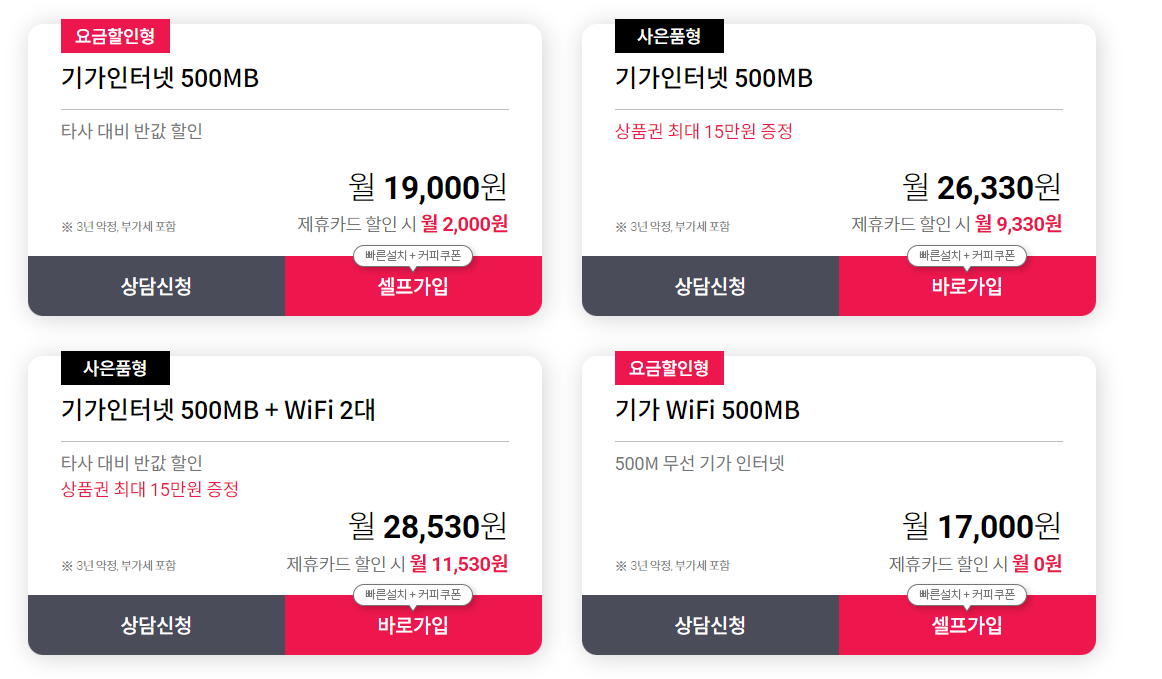 요금할인형

기가인터넷 500MB

타사 대비 반값 할인

월 19,000원

※ 3년 약정, 부가세 포함

제휴카드 할인 시 월 2,000원

빠른설치 + 커피쿠폰

상담신청

셀프가입

사은품형

기가인터넷 500MB

상품권 최대 15만원 증정

월 26,330원

※ 3년 약정, 부가세 포함

제휴카드 할인 시 월 9,330원

빠른설치 + 커피쿠폰

상담신청

바로가입

사은품형

기가인터넷 500MB + WiFi 2대

타사 대비 반값 할인

상품권 최대 15만원 증정

월 28,530원

※ 3년 약정, 부가세 포함

제휴카드 할인 시 월 11,530원

빠른설치 + 커피쿠폰

상담신청

바로가입

요금할인형

기가 WiFi 500MB

500M 무선 기가 인터넷

월 17,000원

※ 3년 약정, 부가세 포함

제휴카드 할인 시 월 0원

빠른설치 + 커피쿠폰

상담신청

셀프가입