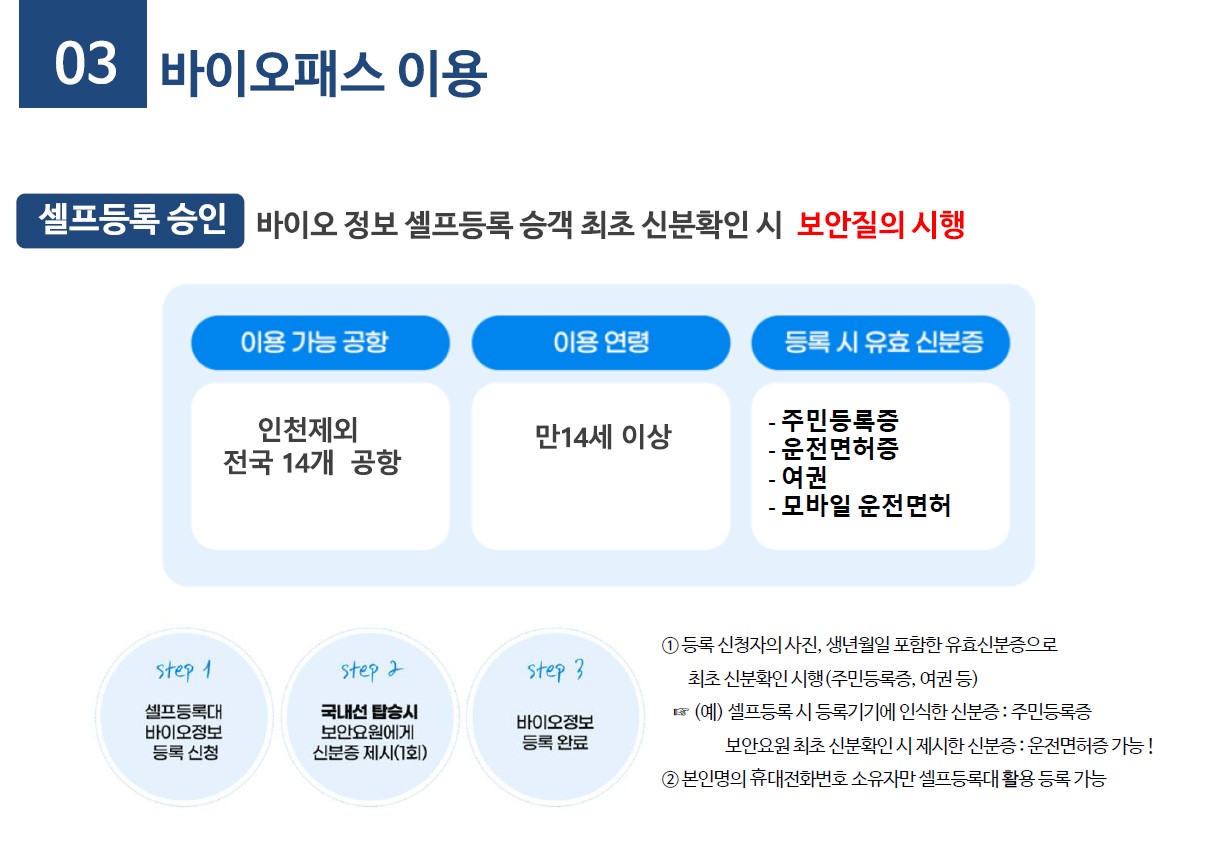 03 바이오패스 이용

셀프등록 승인 바이오 정보 셀프등록 승객 최초 신분확인 시 보안질의 시행

이용 가능 공항

인천제외
전국 14개 공항

이용 연령

만14세 이상

등록 시 유효 신분증

- 주민등록증
- 운전면허증
- 여권
- 모바일 운전면허

step 1

셀프등록대
바이오정보
등록 신청

step 2

국내선 탑승시
보안요원에게
신분증 제시(1회)

step 3

바이오정보
등록 완료

① 등록 신청자의 사진, 생년월일 포함한 유효신분증으로 최초 신분확인 시행(주민등록증, 여권 등)

☞ (예) 셀프등록 시 등록기기에 인식한 신분증 : 주민등록증
보안요원 최초 신분확인 시 제시한 신분증 : 운전면허증 가능 !

② 본인명의 휴대전화번호 소유자만 셀프등록대 활용 등록 가능