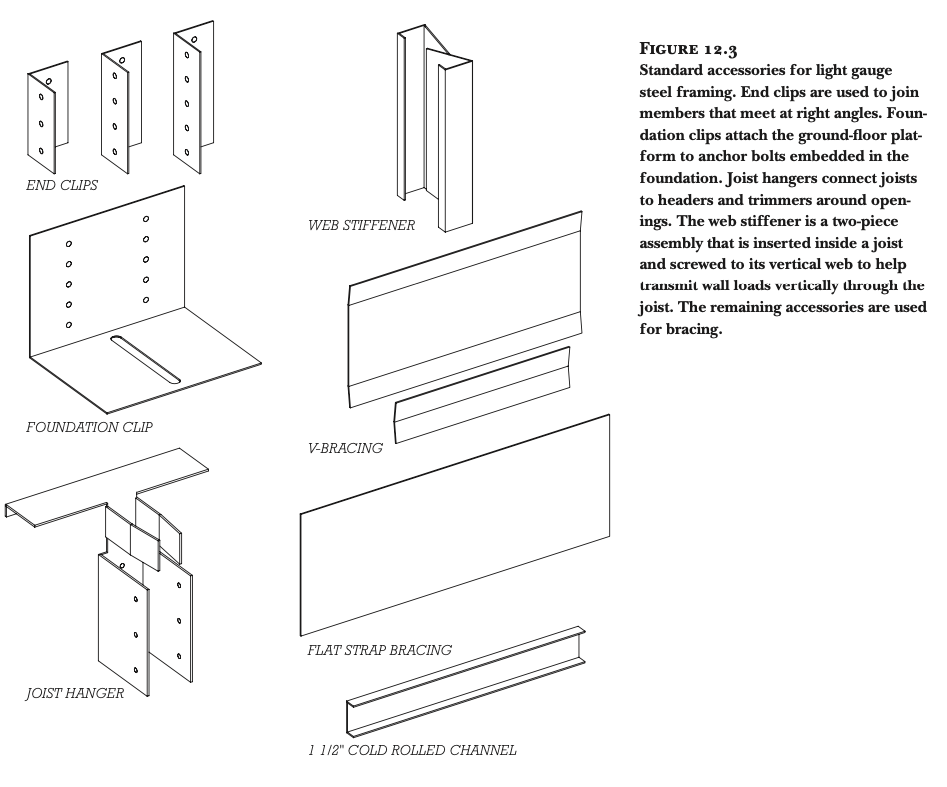 END CLIPS

FOUNDATION CLIP

JOIST HANGER

WEB STIFFENER

V-BRACING

FLAT STRAP BRACING

1 1/2" COLD ROLLED CHANNEL

FIGURE 12.3
Standard accessories for light gauge steel framing. End clips are used to join members that meet at right angles. Foundation clips attach the ground-floor platform to anchor bolts embedded in the foundation. Joist hangers connect joists to headers and trimmers around openings. The web stiffener is a two-piece assembly that is inserted inside a joist and screwed to its vertical web to help transmit wall loads vertically through the joist. The remaining accessories are used for bracing.