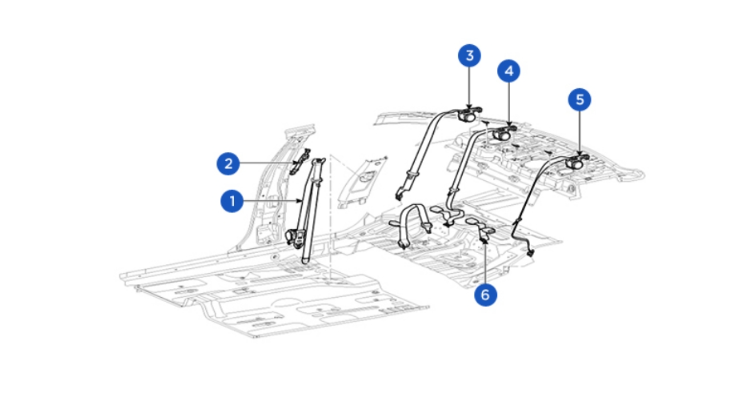 3
4
5
2
1
6