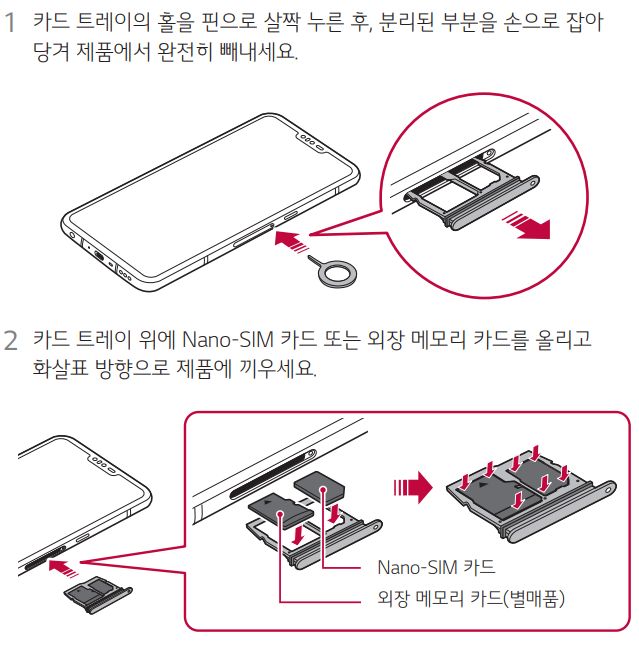 1 카드 트레이의 홀을 핀으로 살짝 누른 후, 분리된 부분을 손으로 잡아 당겨 제품에서 완전히 빼내세요.

2 카드 트레이 위에 Nano-SIM 카드 또는 외장 메모리 카드를 올리고 화살표 방향으로 제품에 끼우세요.

Nano-SIM 카드

외장 메모리 카드(별매품)