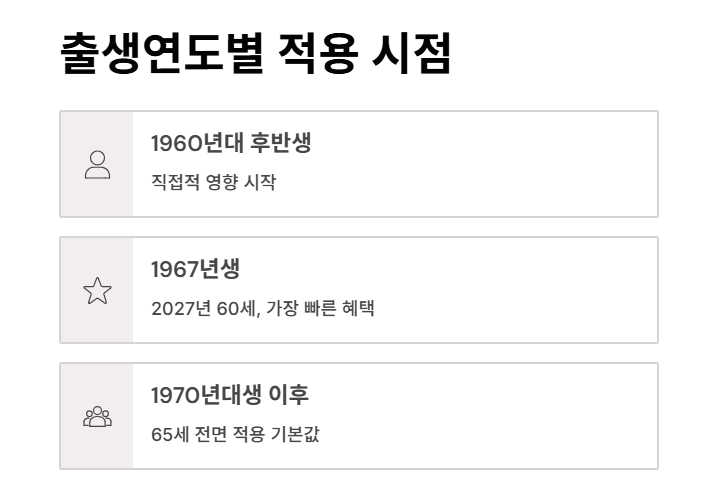 출생연도별 적용 시점

1960년대 후반생

직접적 영향 시작

1967년생

2027년 60세, 가장 빠른 혜택

1970년대생 이후

65세 전면 적용 기본값