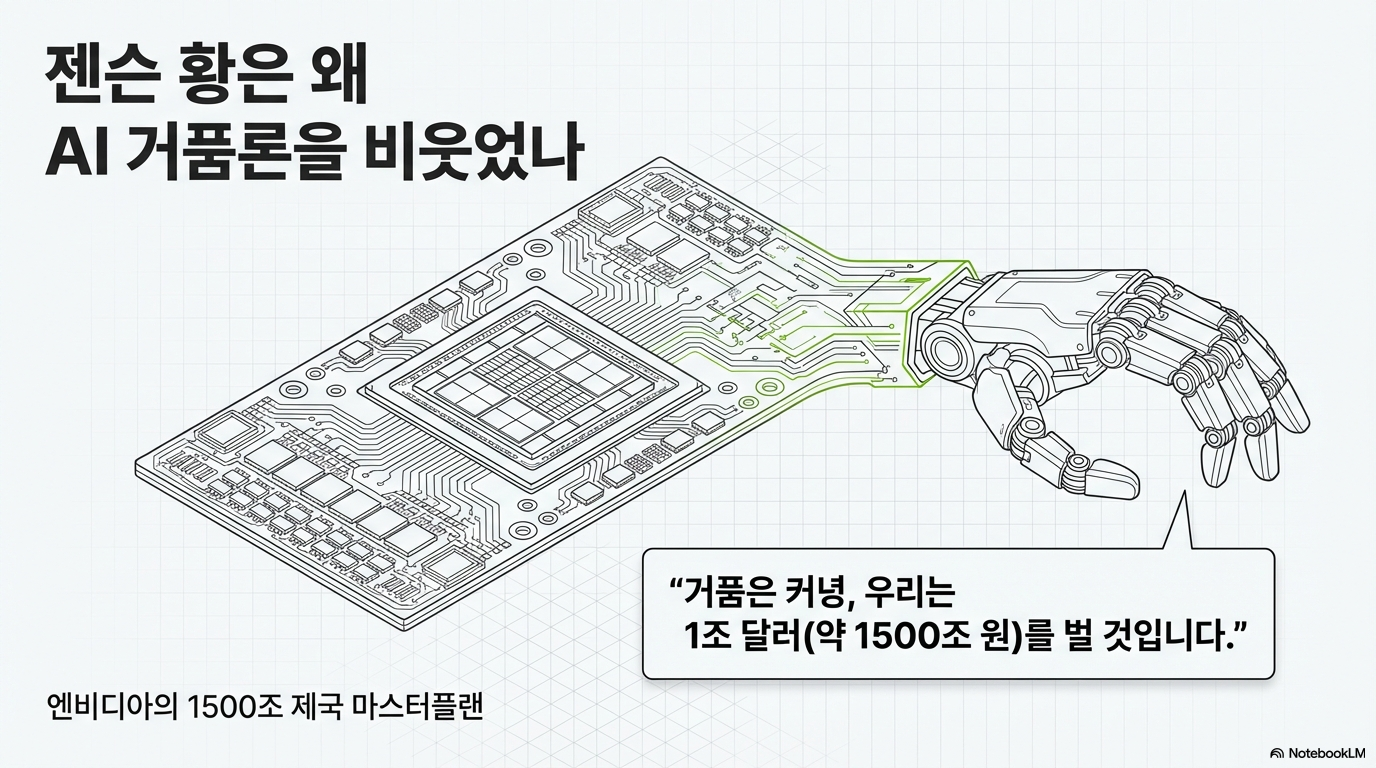 젠슨 황은 왜
AI 거품론을 비웃었나

“거품은 커녕, 우리는
1조 달러(약 1500조 원)를 벌 것입니다.”

엔비디아의 1500조 제국 마스터플랜

NotebookLM