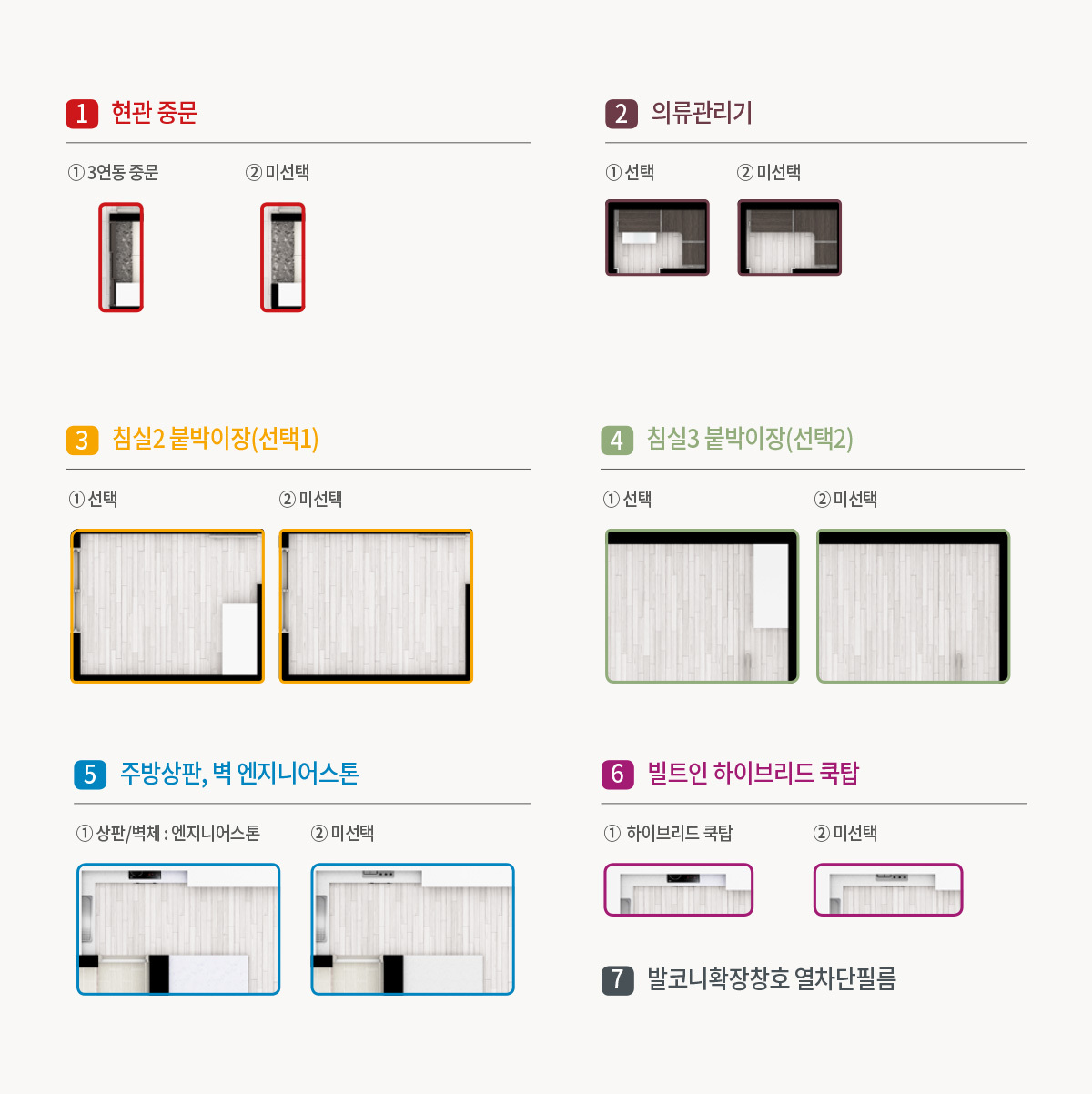 1 현관 중문

① 3연동 중문 ② 미선택

2 의류관리기

① 선택 ② 미선택

3 침실2 붙박이장(선택1)

① 선택 ② 미선택

4 침실3 붙박이장(선택2)

① 선택 ② 미선택

5 주방상판, 벽 엔지니어스톤

① 상판/벽체 : 엔지니어스톤 ② 미선택

6 빌트인 하이브리드 쿡탑

① 하이브리드 쿡탑 ② 미선택

7 발코니확장창호 열차단필름