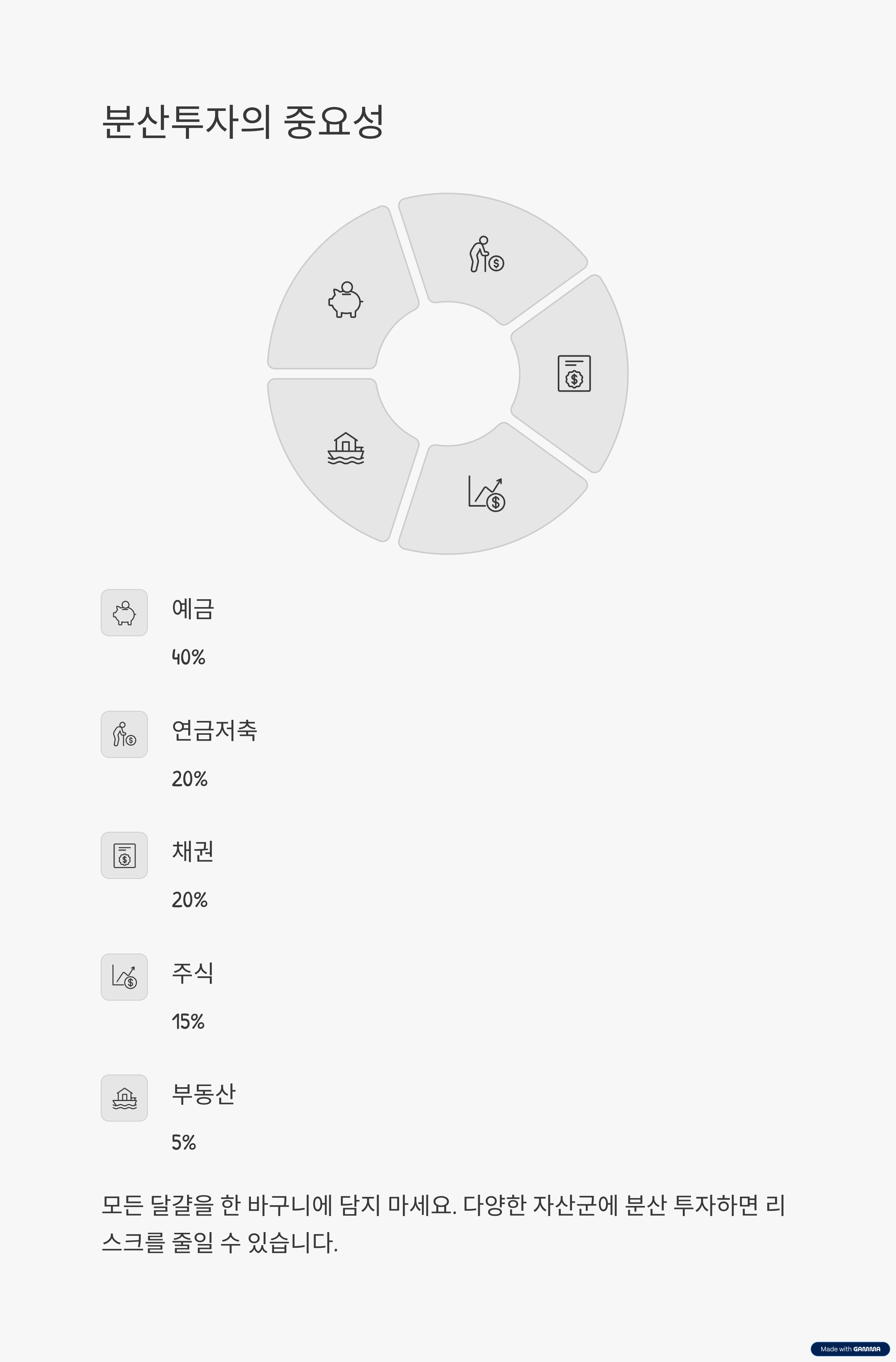 분산투자의 중요성

예금

40%

연금저축

20%

채권

20%

주식

15%

부동산

5%

모든 달걀을 한 바구니에 담지 마세요. 다양한 자산군에 분산 투자하면 리스크를 줄일 수 있습니다.

Made with GAMMA