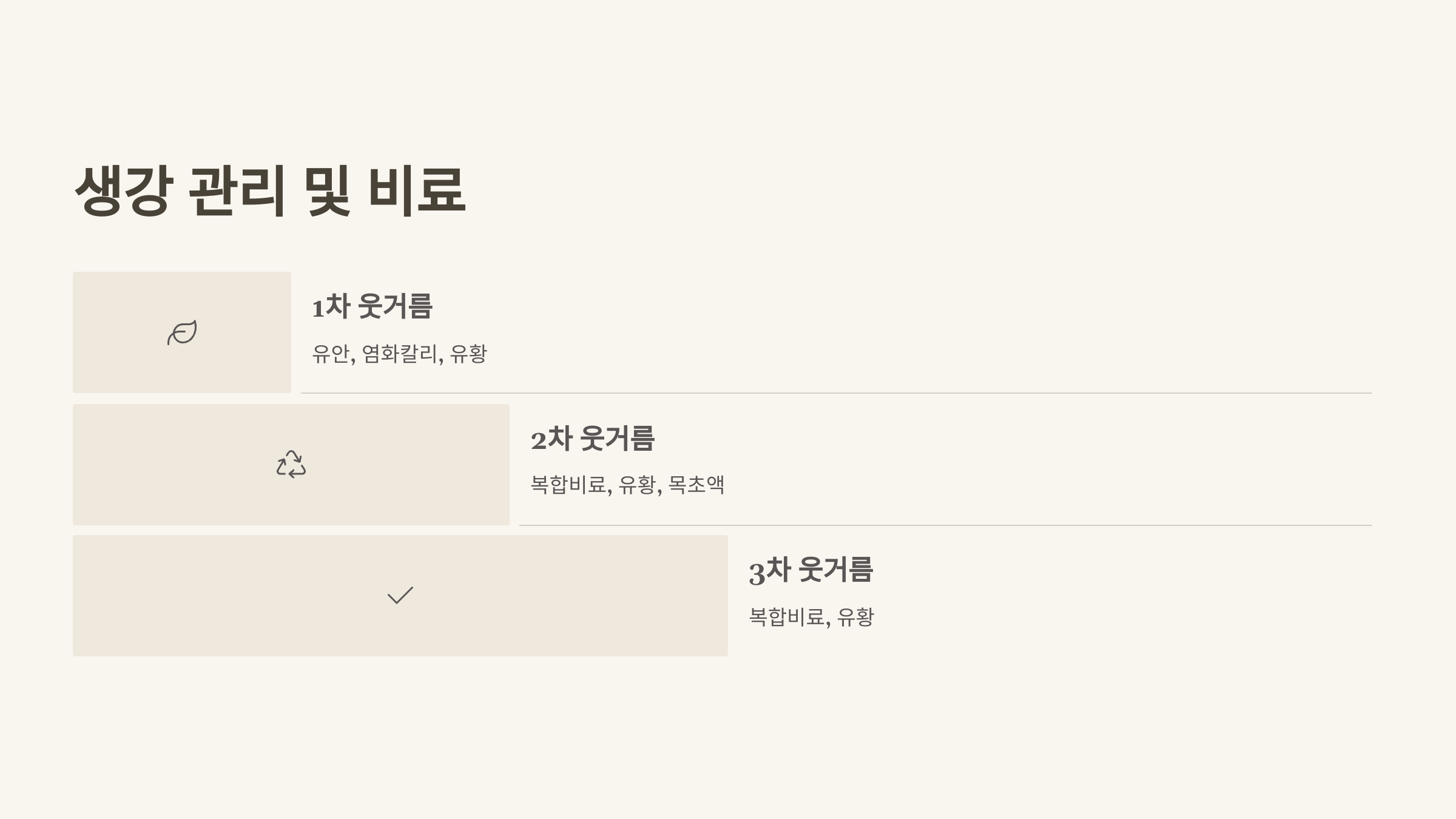 생강 관리 및 비료

1차 웃거름

유안, 염화칼리, 유황

2차 웃거름

복합비료, 유황, 목초액

3차 웃거름

복합비료, 유황