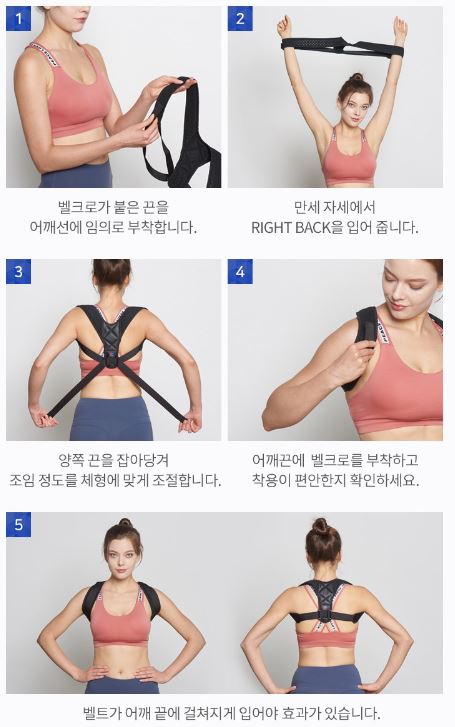 1

벨크로가 붙은 끈을
어깨선에 임의로 부착합니다.

2

만세 자세에서
RIGHT BACK을 입어 줍니다.

3

양쪽 끈을 잡아당겨
조임 정도를 체형에 맞게 조절합니다.

4

어깨끈에 벨크로를 부착하고
착용이 편안한지 확인하세요.

5

벨트가 어깨 끝에 걸쳐지게 입어야 효과가 있습니다.