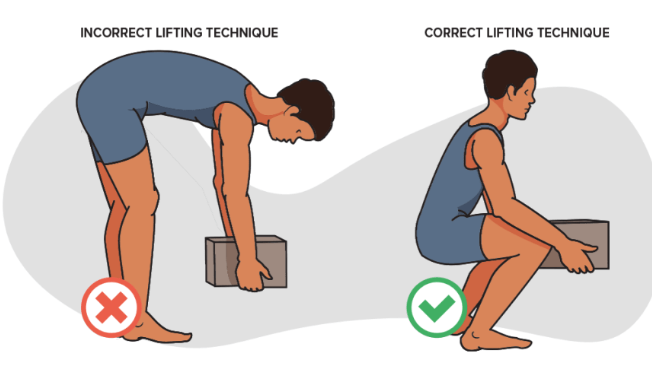 INCORRECT LIFTING TECHNIQUE

CORRECT LIFTING TECHNIQUE