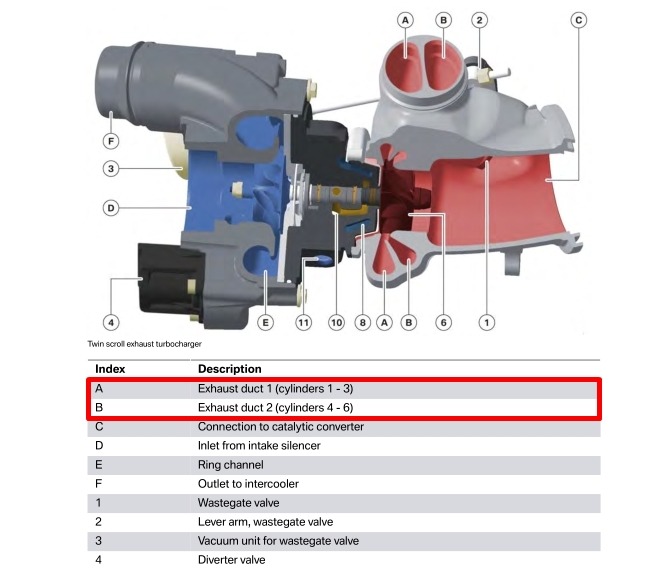 A B 2 C

F

3

D

4 E 11 10 8 A B 6 1

Twin scroll exhaust turbocharger

| Index | Description |
|---|---|
| A | Exhaust duct 1 (cylinders 1 - 3) |
| B | Exhaust duct 2 (cylinders 4 - 6) |
| C | Connection to catalytic converter |
| D | Inlet from intake silencer |
| E | Ring channel |
| F | Outlet to intercooler |
| 1 | Wastegate valve |
| 2 | Lever arm, wastegate valve |
| 3 | Vacuum unit for wastegate valve |
| 4 | Diverter valve |