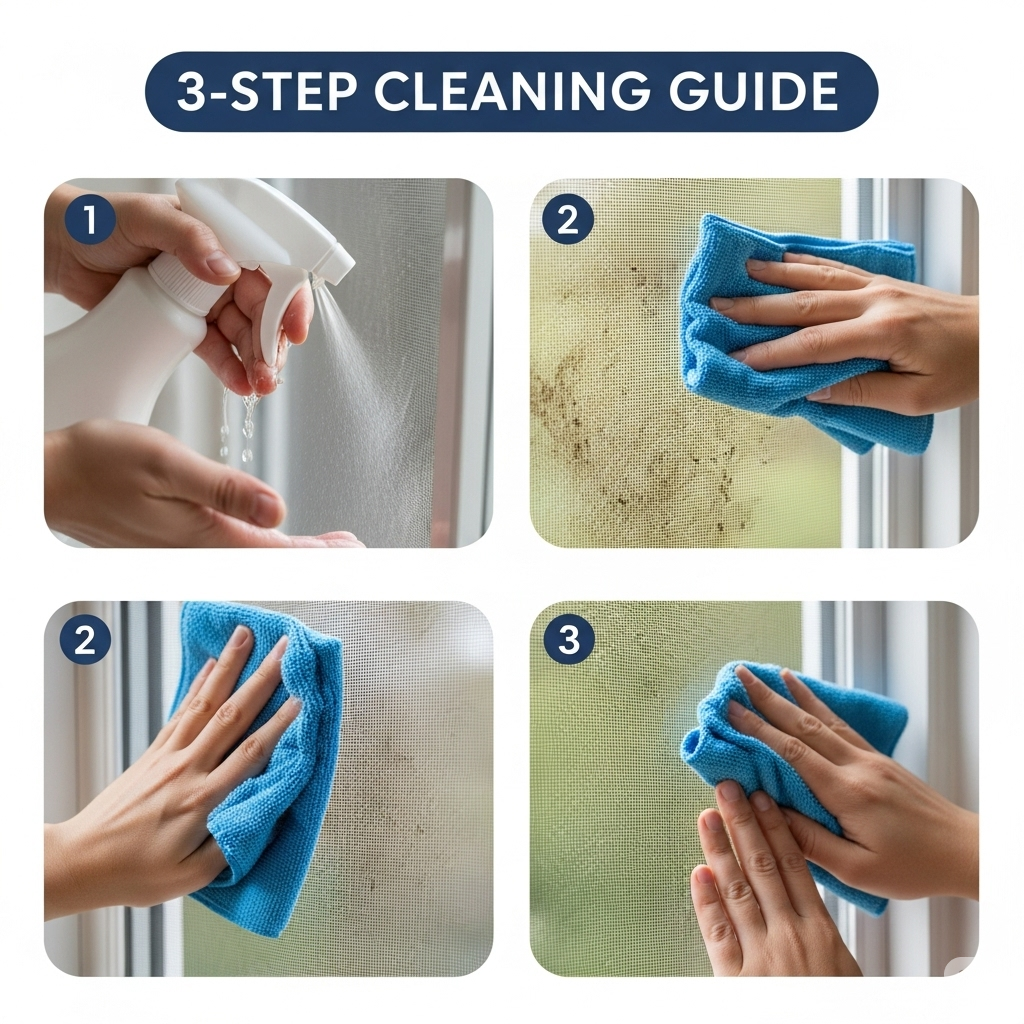 3-STEP CLEANING GUIDE

1

2

2

3