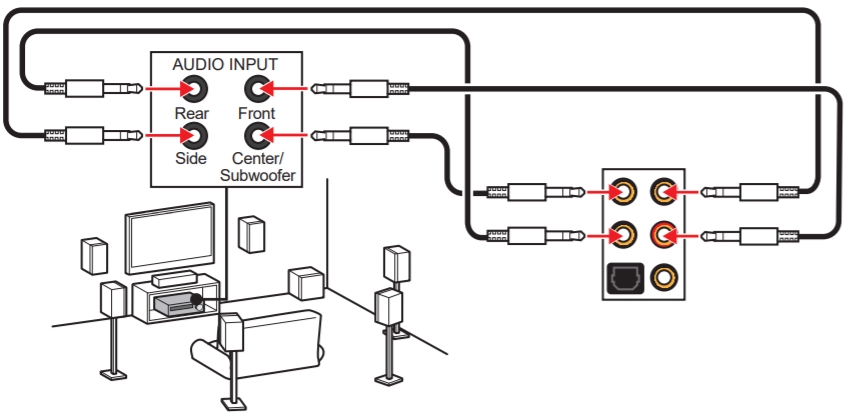 AUDIO INPUT
Rear
Front
Side
Center/
Subwoofer