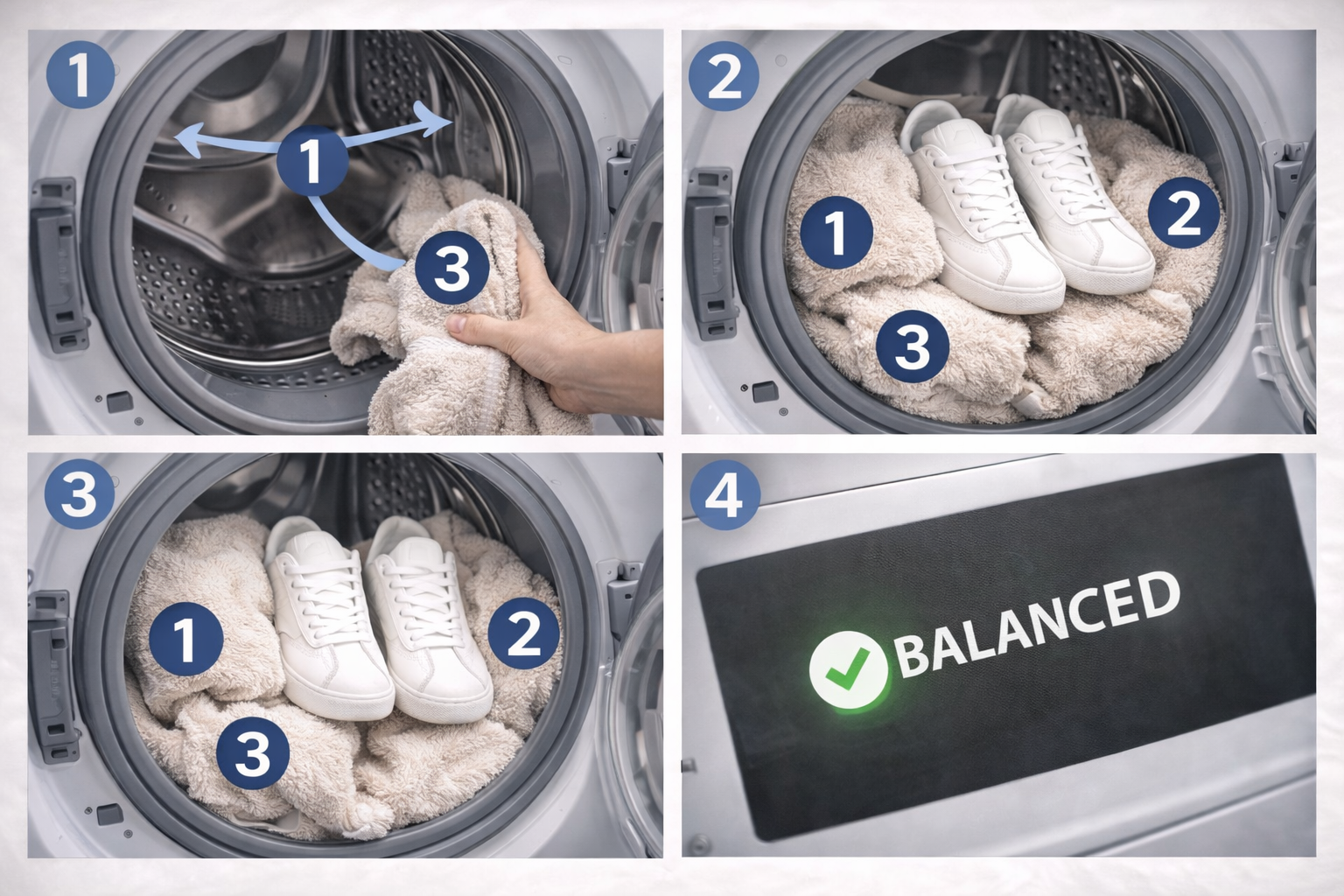 1
1
3
2
1
2
3
3
1
2
3
4
BALANCED