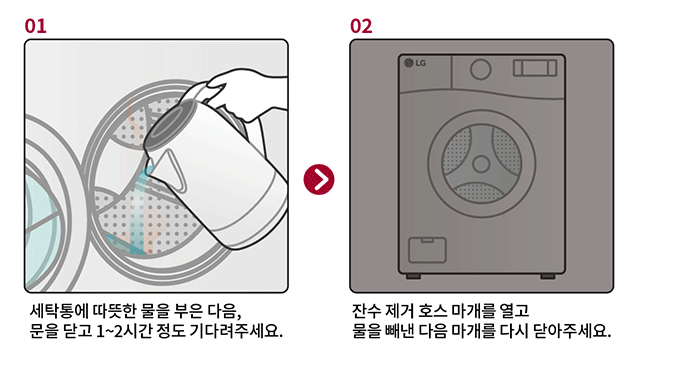 01

세탁통에 따뜻한 물을 부은 다음,
문을 닫고 1~2시간 정도 기다려주세요.

02

LG

잔수 제거 호스 마개를 열고
물을 빼낸 다음 마개를 다시 닫아주세요.