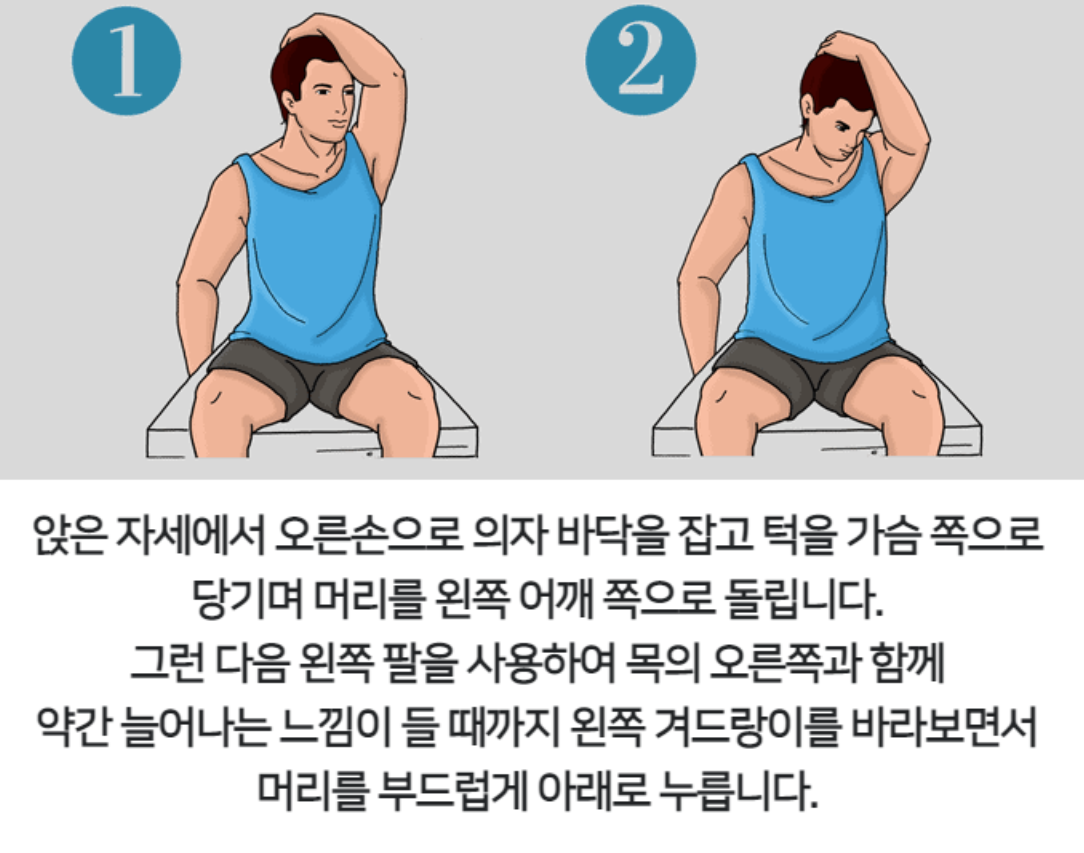 1

2

앉은 자세에서 오른손으로 의자 바닥을 잡고 턱을 가슴 쪽으로 당기며 머리를 왼쪽 어깨 쪽으로 돌립니다.
그런 다음 왼쪽 팔을 사용하여 목의 오른쪽과 함께 약간 늘어나는 느낌이 들 때까지 왼쪽 겨드랑이를 바라보면서 머리를 부드럽게 아래로 누릅니다.