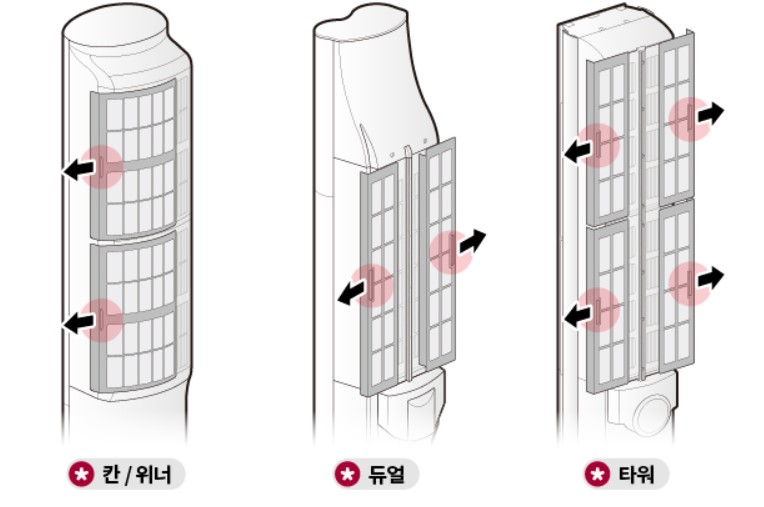 칸 / 위너

듀얼

타워