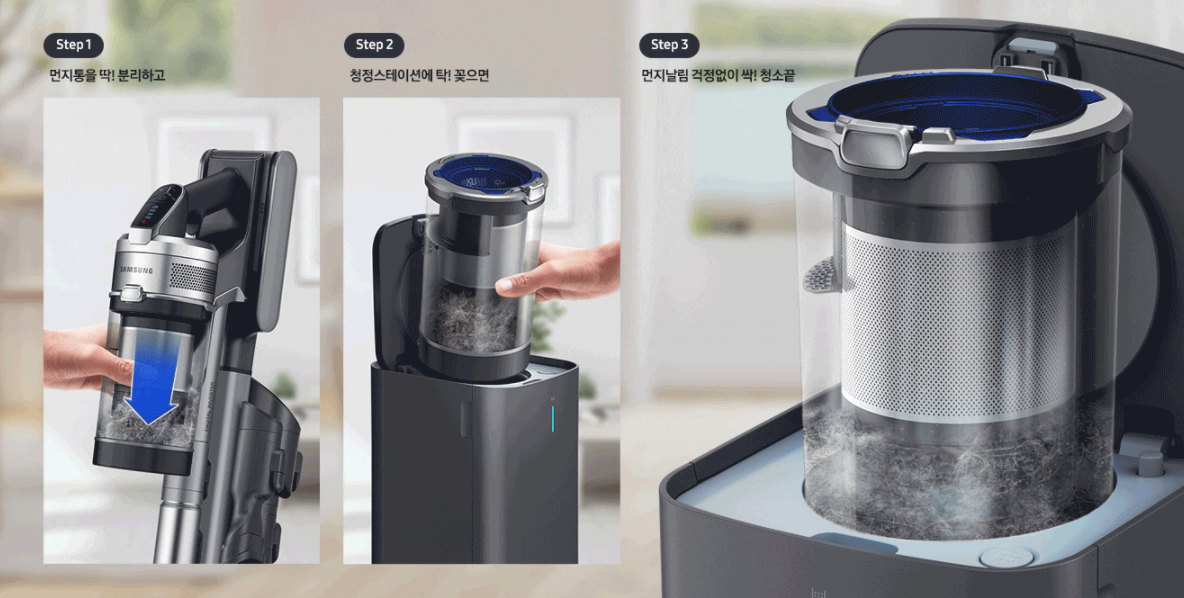 Step 1
먼지통을 딱! 분리하고

SAMSUNG

Step 2
청정스테이션에 탁! 꽂으면

Step 3
먼지날림 걱정없이 싹! 청소끝