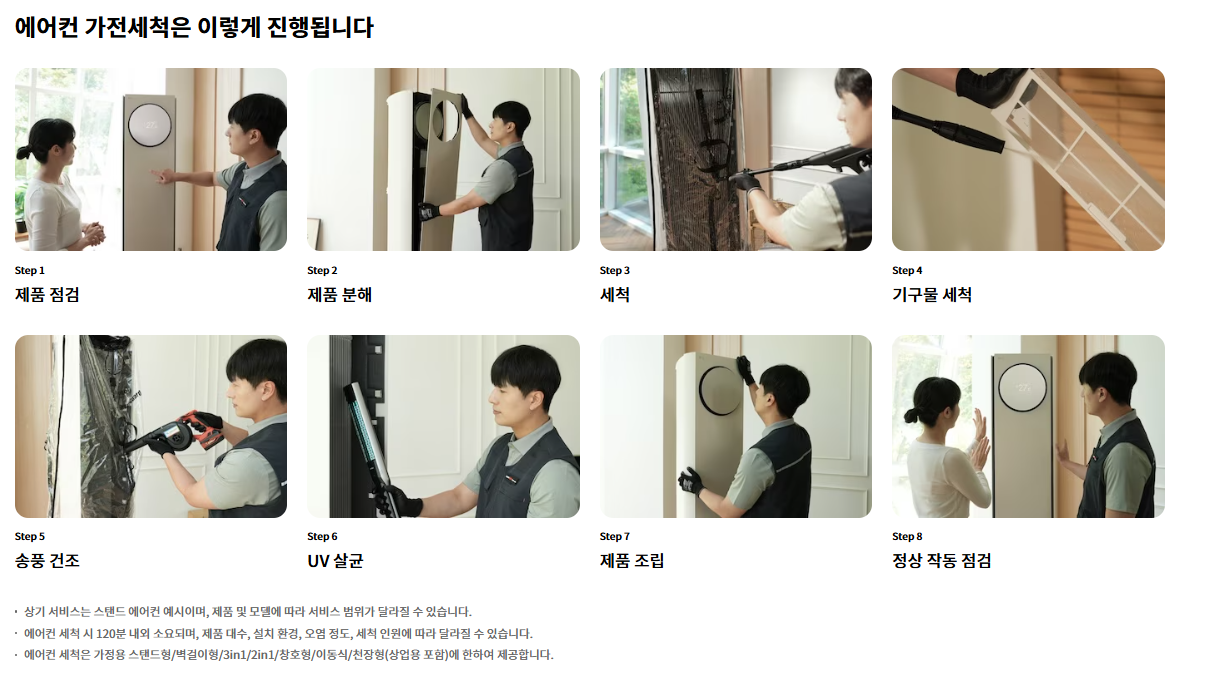 에어컨 가전세척은 이렇게 진행됩니다

Step 1
제품 점검

Step 2
제품 분해

Step 3
세척

Step 4
기구물 세척

Step 5
송풍 건조

Step 6
UV 살균

Step 7
제품 조립

Step 8
정상 작동 점검

· 상기 서비스는 스탠드 에어컨 예시이며, 제품 및 모델에 따라 서비스 범위가 달라질 수 있습니다.
· 에어컨 세척 시 120분 내외 소요되며, 제품 대수, 설치 환경, 오염 정도, 세척 인원에 따라 달라질 수 있습니다.
· 에어컨 세척은 가정용 스탠드형/벽걸이형/3in1/2in1/창호형/이동식/천장형(상업용 포함)에 한하여 제공합니다.