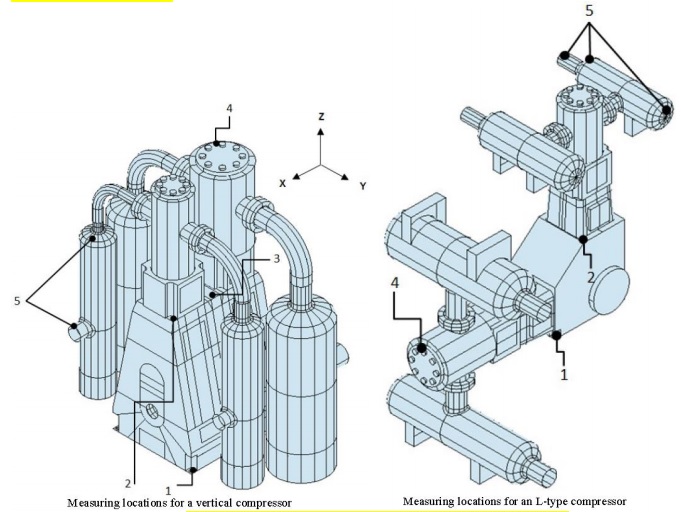 4

Z

X

Y

3

5

2

1

Measuring locations for a vertical compressor

5

2

4

1

Measuring locations for an L-type compressor