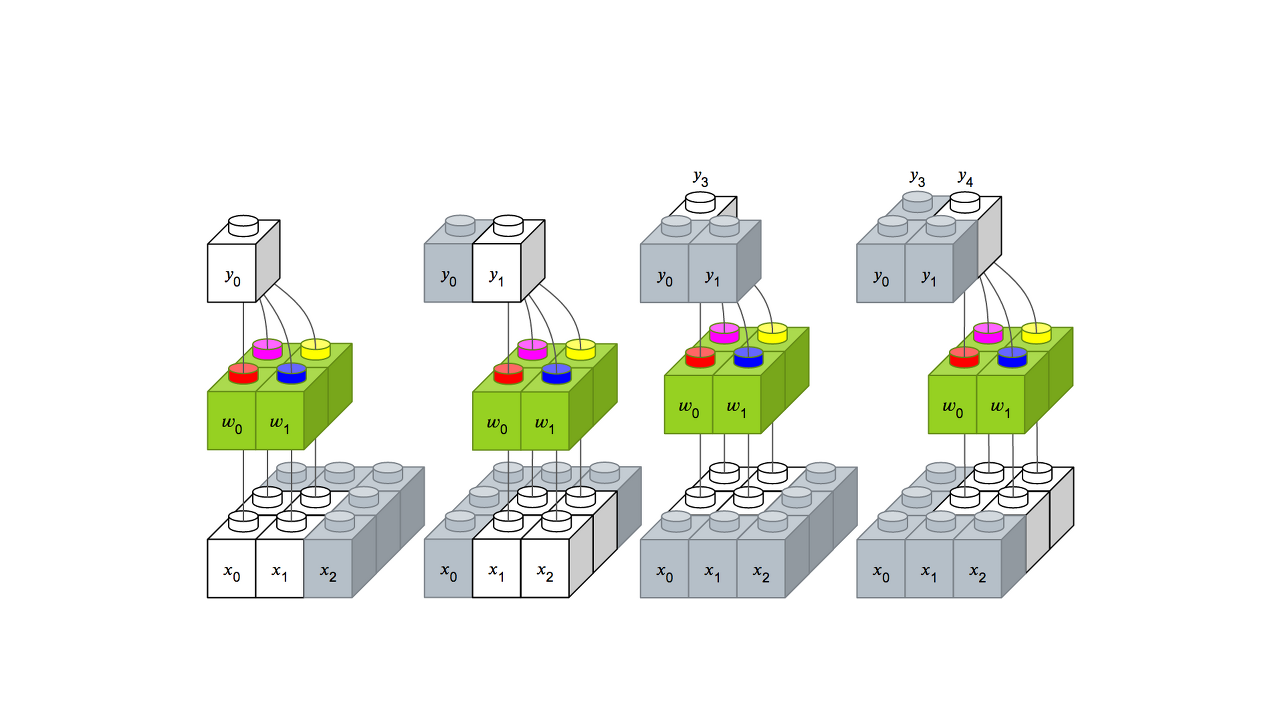 $y_0$

$w_0$ $w_1$

$x_0$ $x_1$ $x_2$

$y_0$ $y_1$

$w_0$ $w_1$

$x_0$ $x_1$ $x_2$

$y_3$

$y_0$ $y_1$

$w_0$ $w_1$

$x_0$ $x_1$ $x_2$

$y_3$ $y_4$

$y_0$ $y_1$

$w_0$ $w_1$

$x_0$ $x_1$ $x_2$