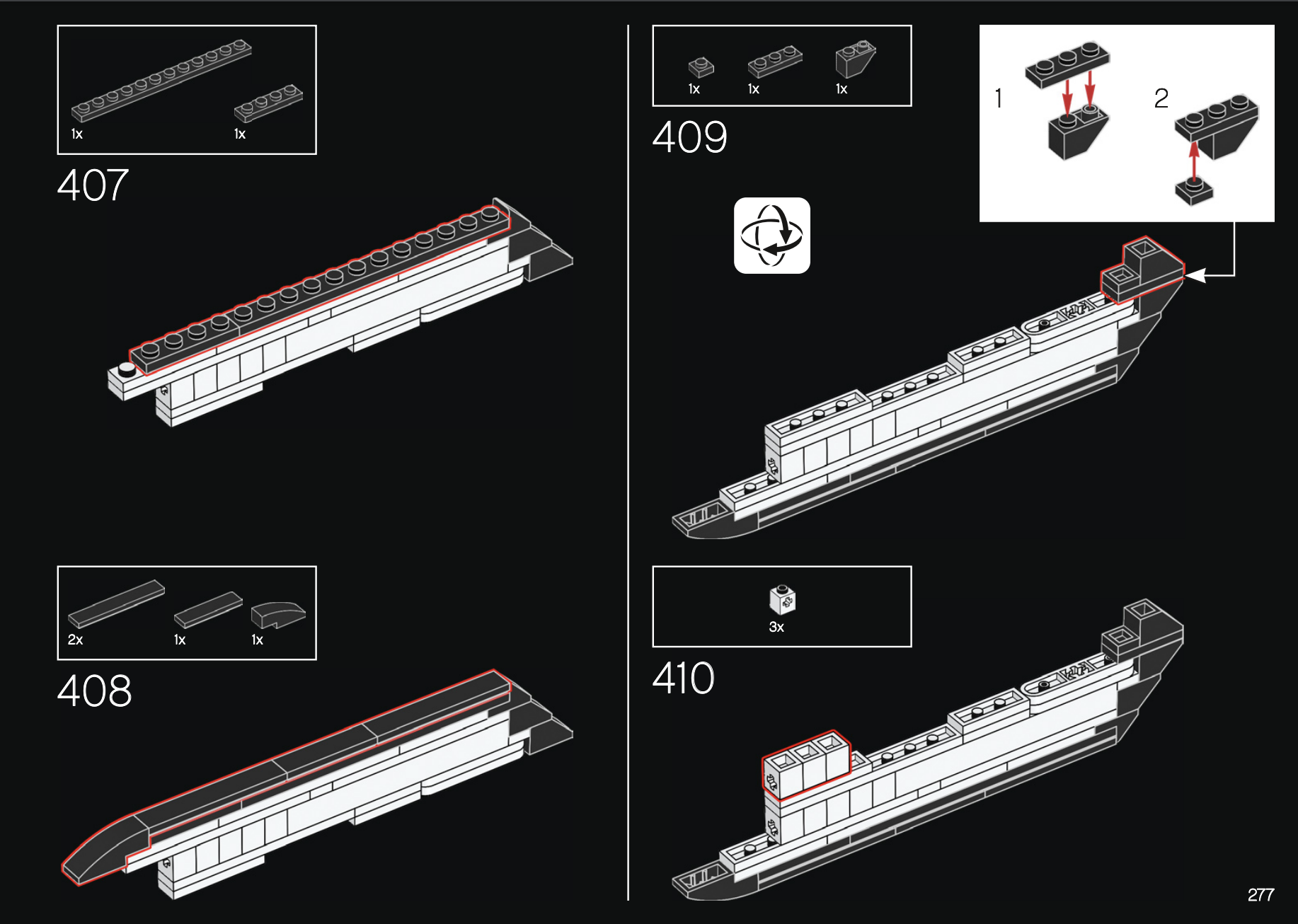 1x 1x

407

2x 1x 1x

408

1x 1x 1x

409

1

2

3x

410

277