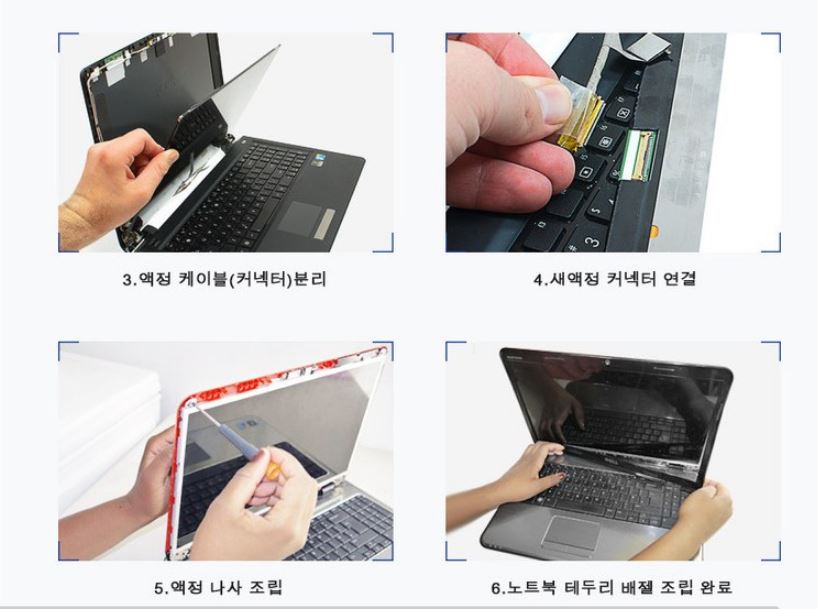 3.액정 케이블(커넥터)분리

4.새액정 커넥터 연결

5.액정 나사 조립

6.노트북 테두리 배젤 조립 완료