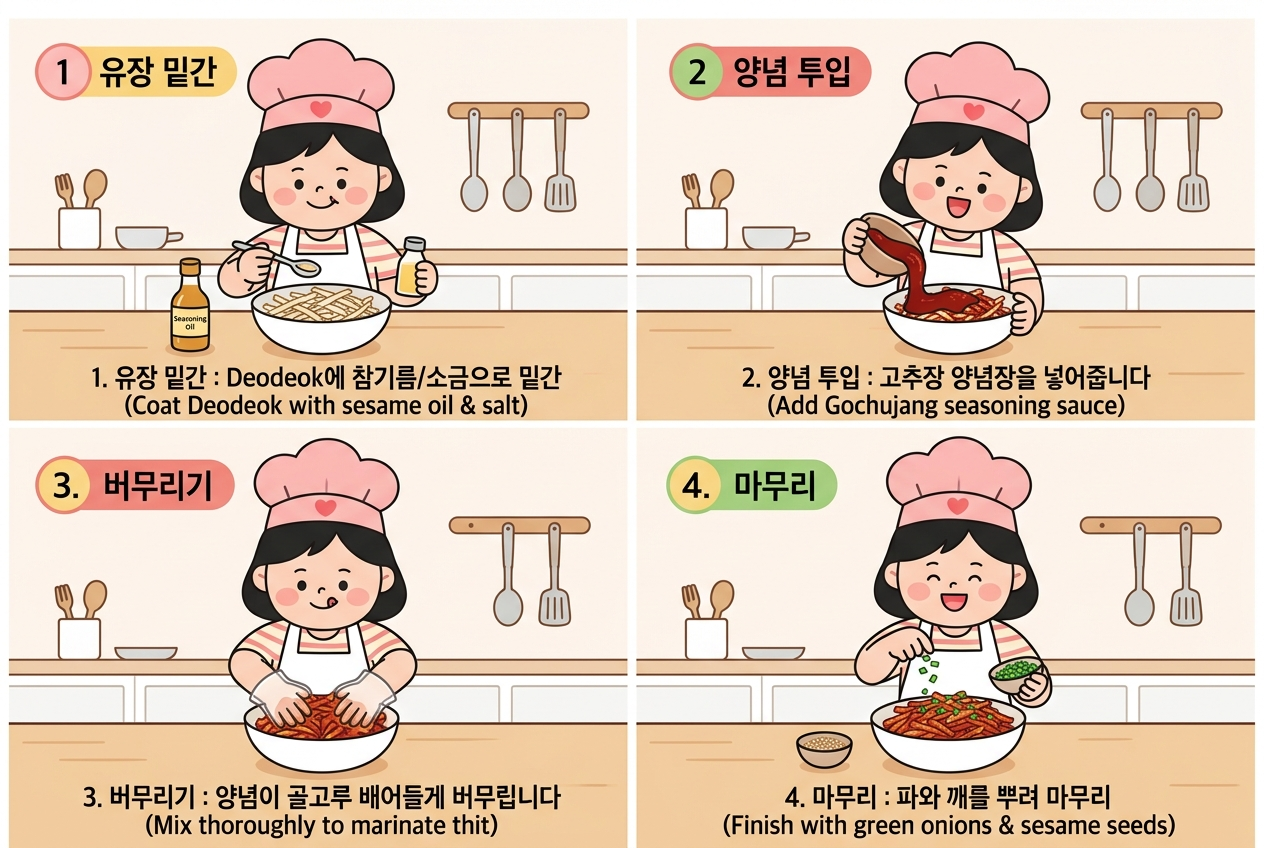 1 유장 밑간

Seasoning Oil

1. 유장 밑간 : Deodeok에 참기름/소금으로 밑간
(Coat Deodeok with sesame oil & salt)

2 양념 투입

2. 양념 투입 : 고추장 양념장을 넣어줍니다
(Add Gochujang seasoning sauce)

3. 버무리기

3. 버무리기 : 양념이 골고루 배어들게 버무립니다
(Mix thoroughly to marinate thit)

4. 마무리

4. 마무리 : 파와 깨를 뿌려 마무리
(Finish with green onions & sesame seeds)