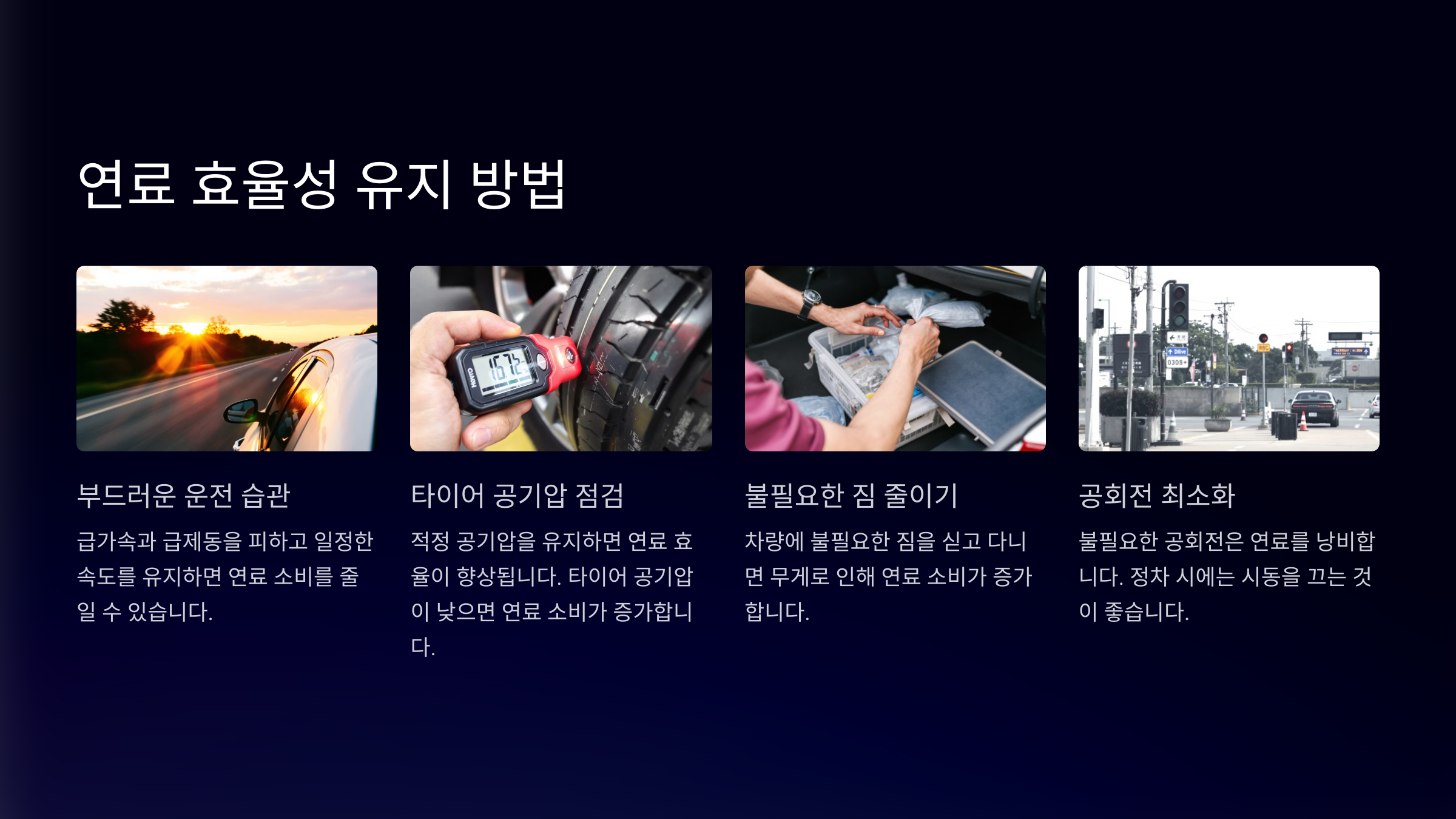 연료 효율성 유지 방법

부드러운 운전 습관

급가속과 급제동을 피하고 일정한 속도를 유지하면 연료 소비를 줄일 수 있습니다.

타이어 공기압 점검

적정 공기압을 유지하면 연료 효율이 향상됩니다. 타이어 공기압이 낮으면 연료 소비가 증가합니다.

불필요한 짐 줄이기

차량에 불필요한 짐을 싣고 다니면 무게로 인해 연료 소비가 증가합니다.

공회전 최소화

불필요한 공회전은 연료를 낭비합니다. 정차 시에는 시동을 끄는 것이 좋습니다.