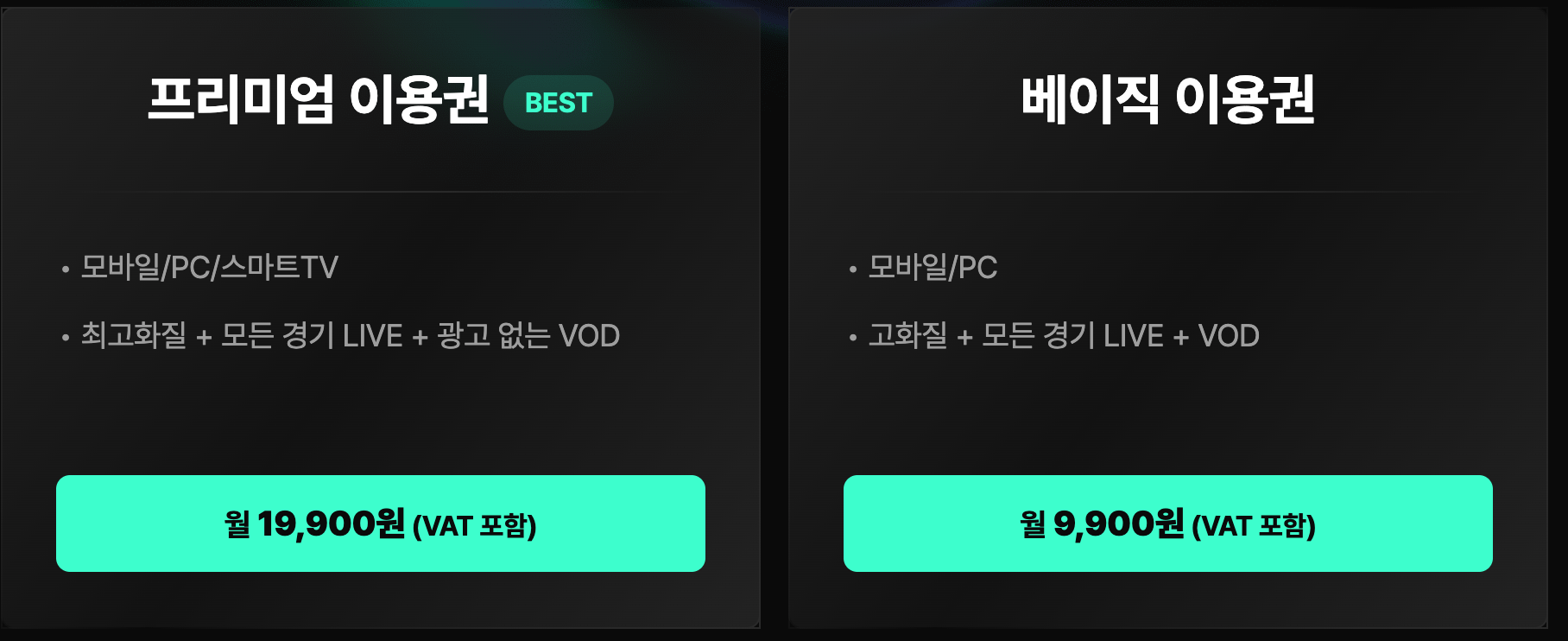 프리미엄 이용권 BEST

• 모바일/PC/스마트TV

• 최고화질 + 모든 경기 LIVE + 광고 없는 VOD

월 19,900원 (VAT 포함)

베이직 이용권

• 모바일/PC

• 고화질 + 모든 경기 LIVE + VOD

월 9,900원 (VAT 포함)