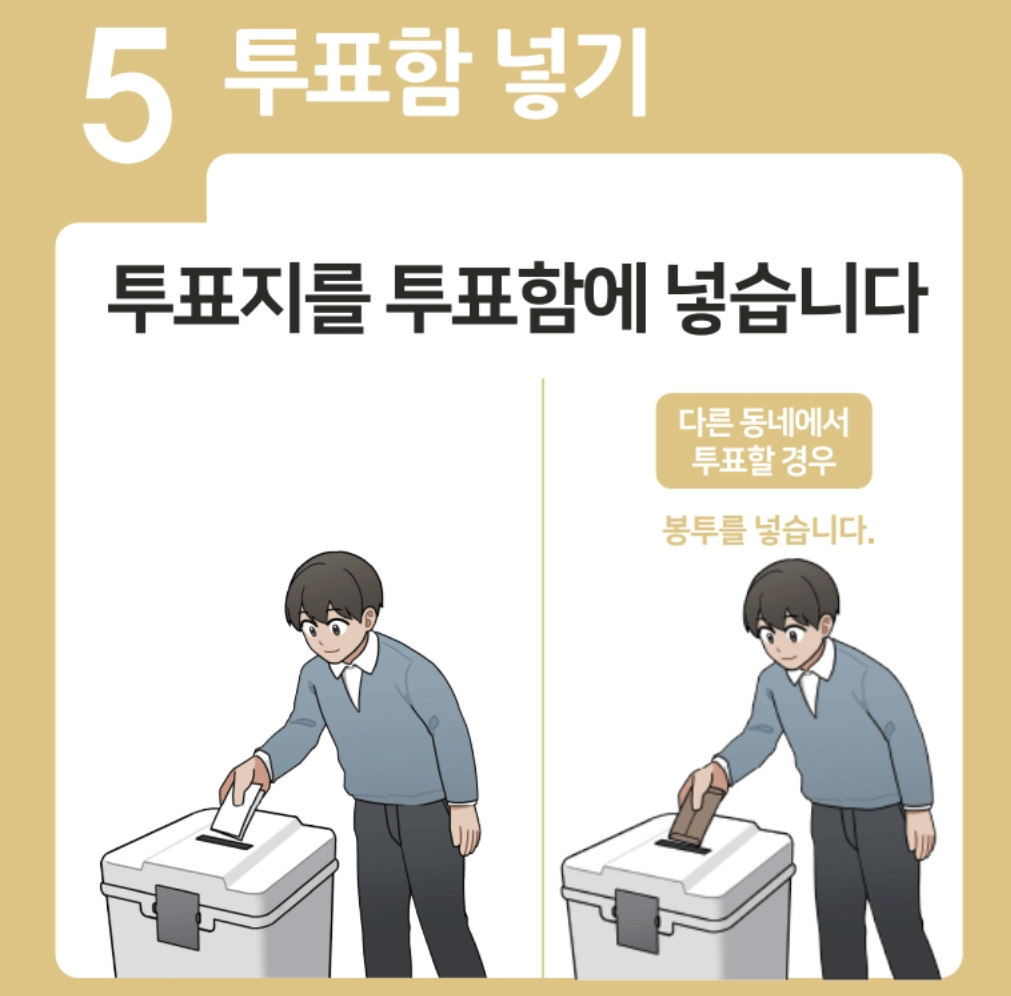 5 투표함 넣기

투표지를 투표함에 넣습니다

다른 동네에서 투표할 경우

봉투를 넣습니다.